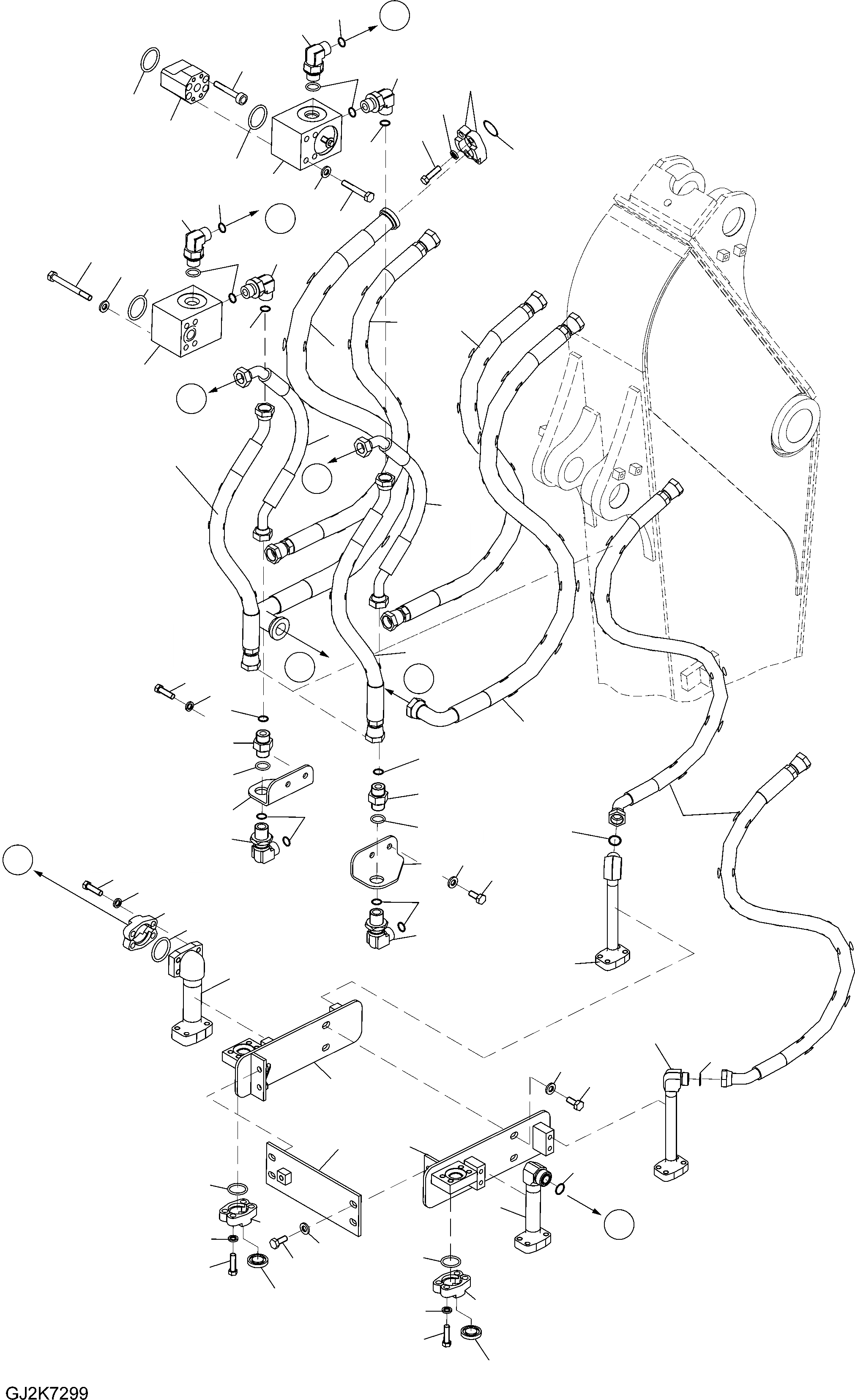 GJ2K7299