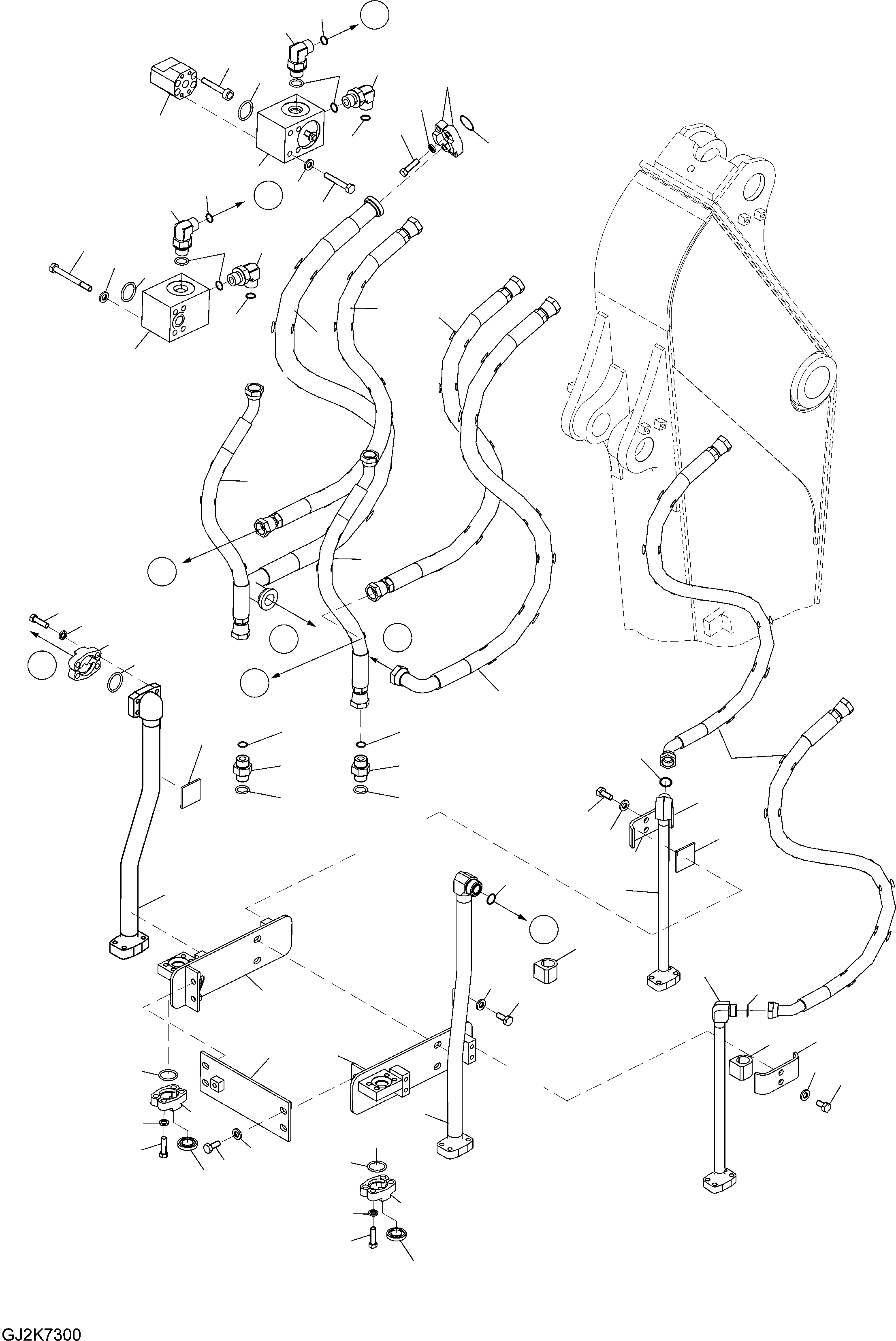 GJ2K7300