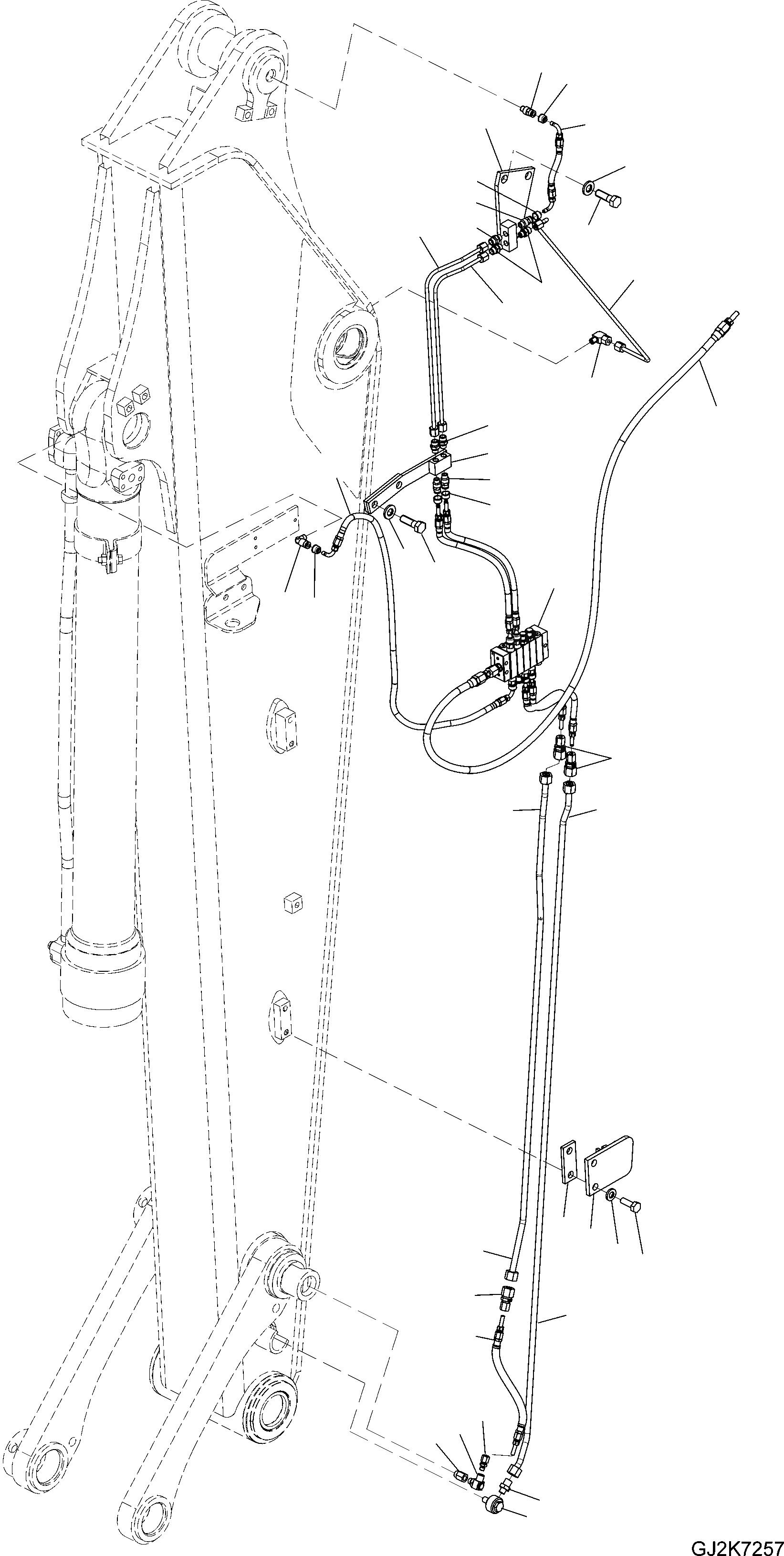 GJ2K7257