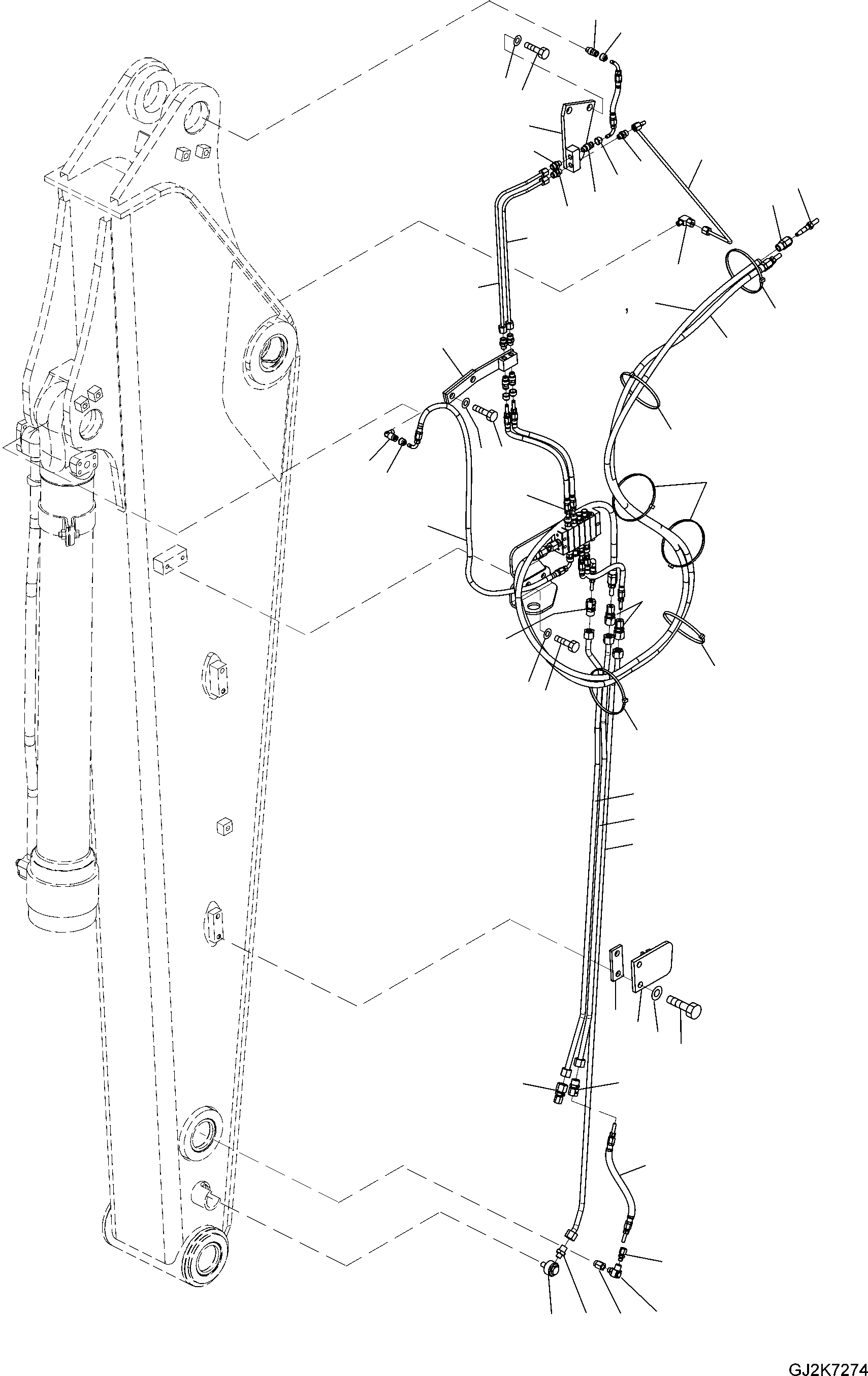 GJ2K7274