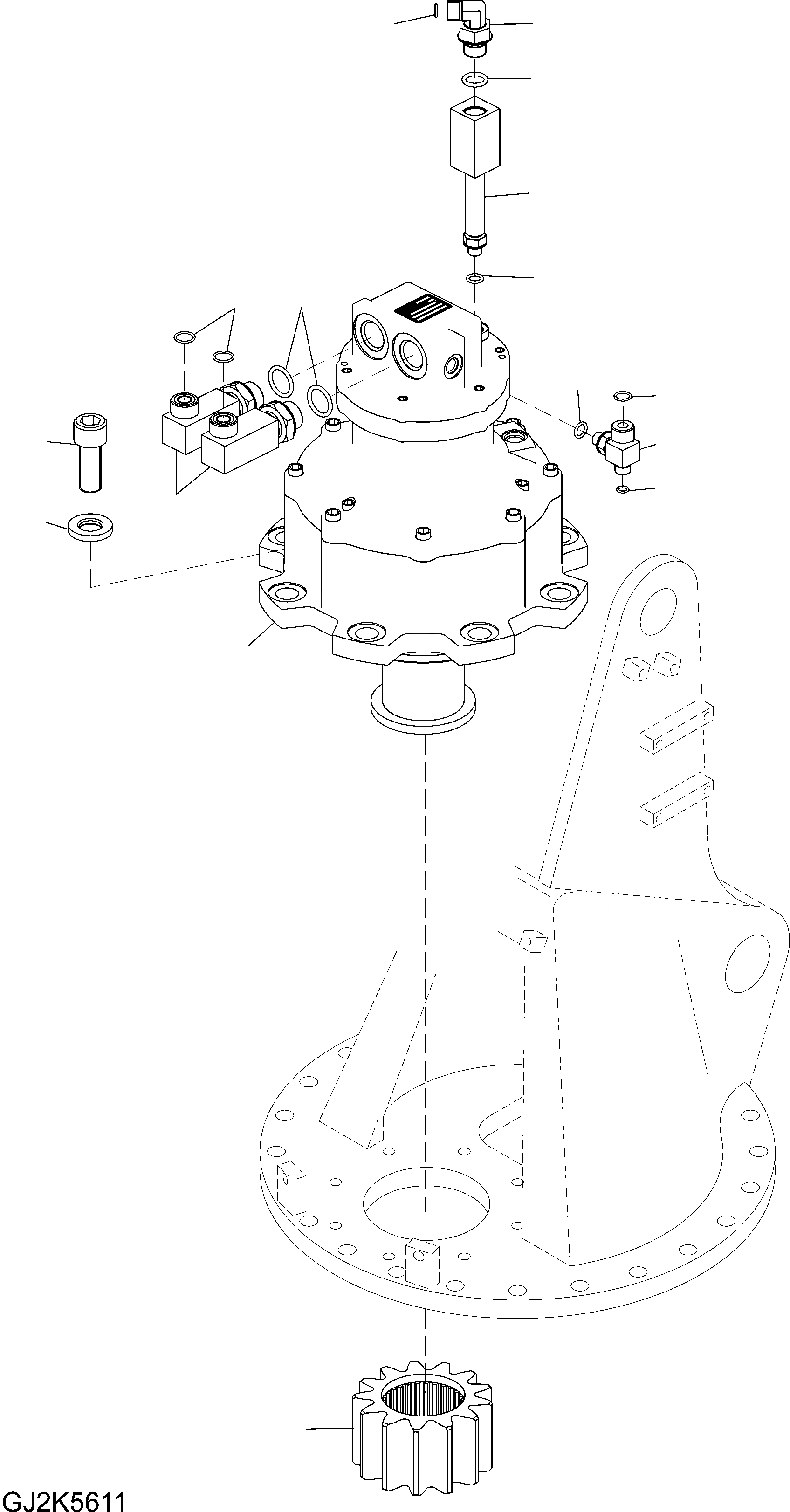 GJ2K5611