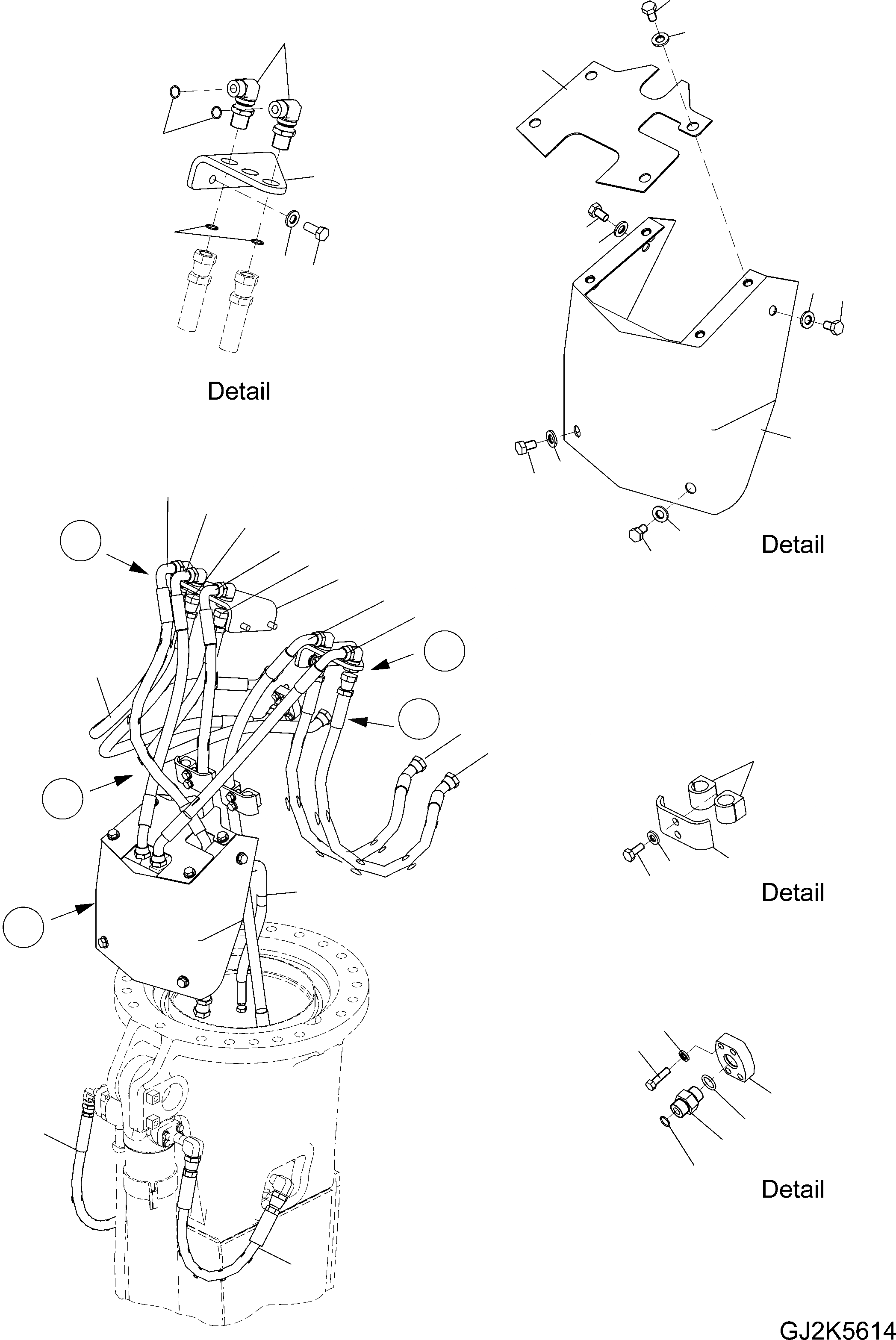 Detail

Detail

Detail

Detail

GJ2K5614