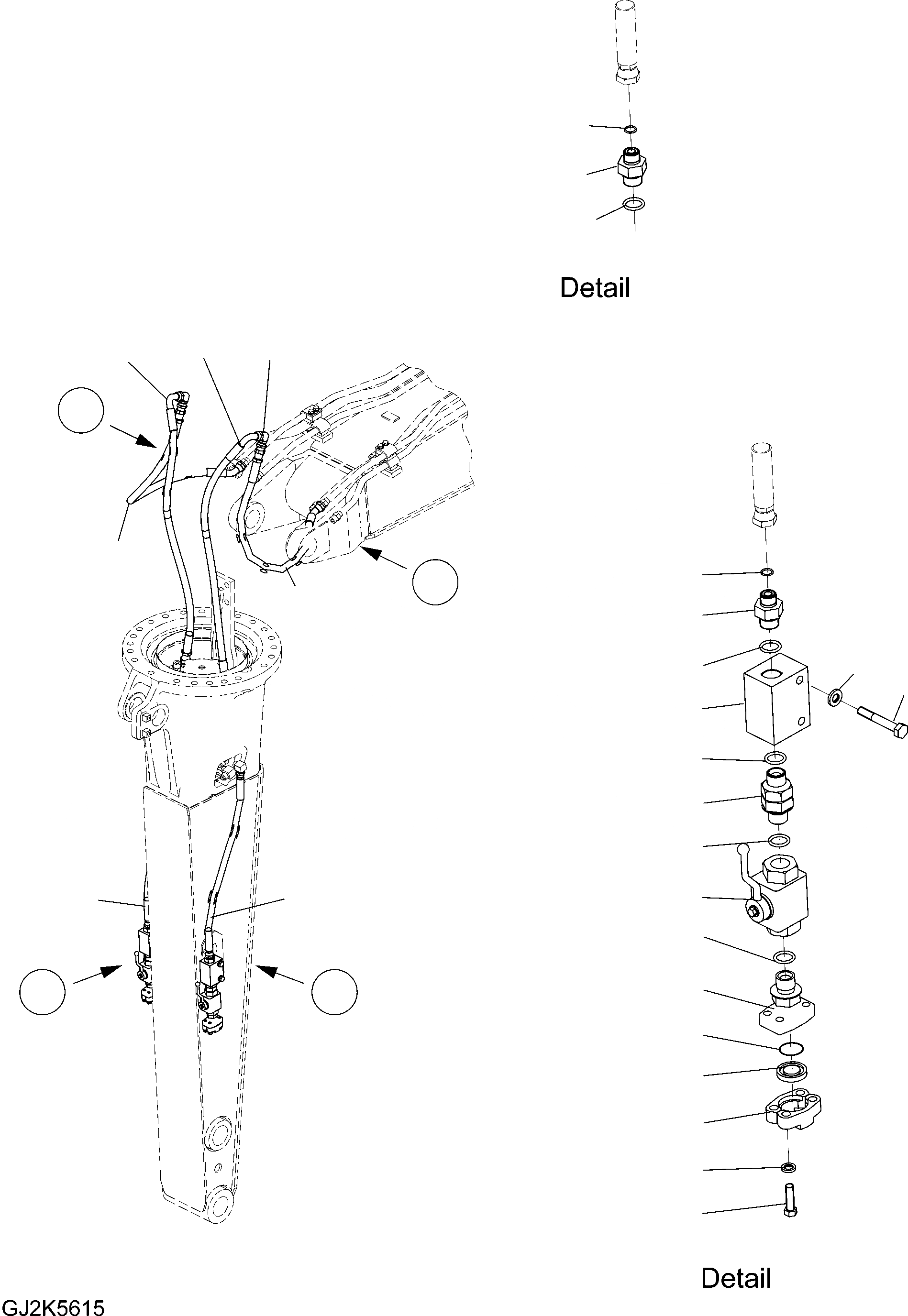 Detail

Detail

GJ2K5615