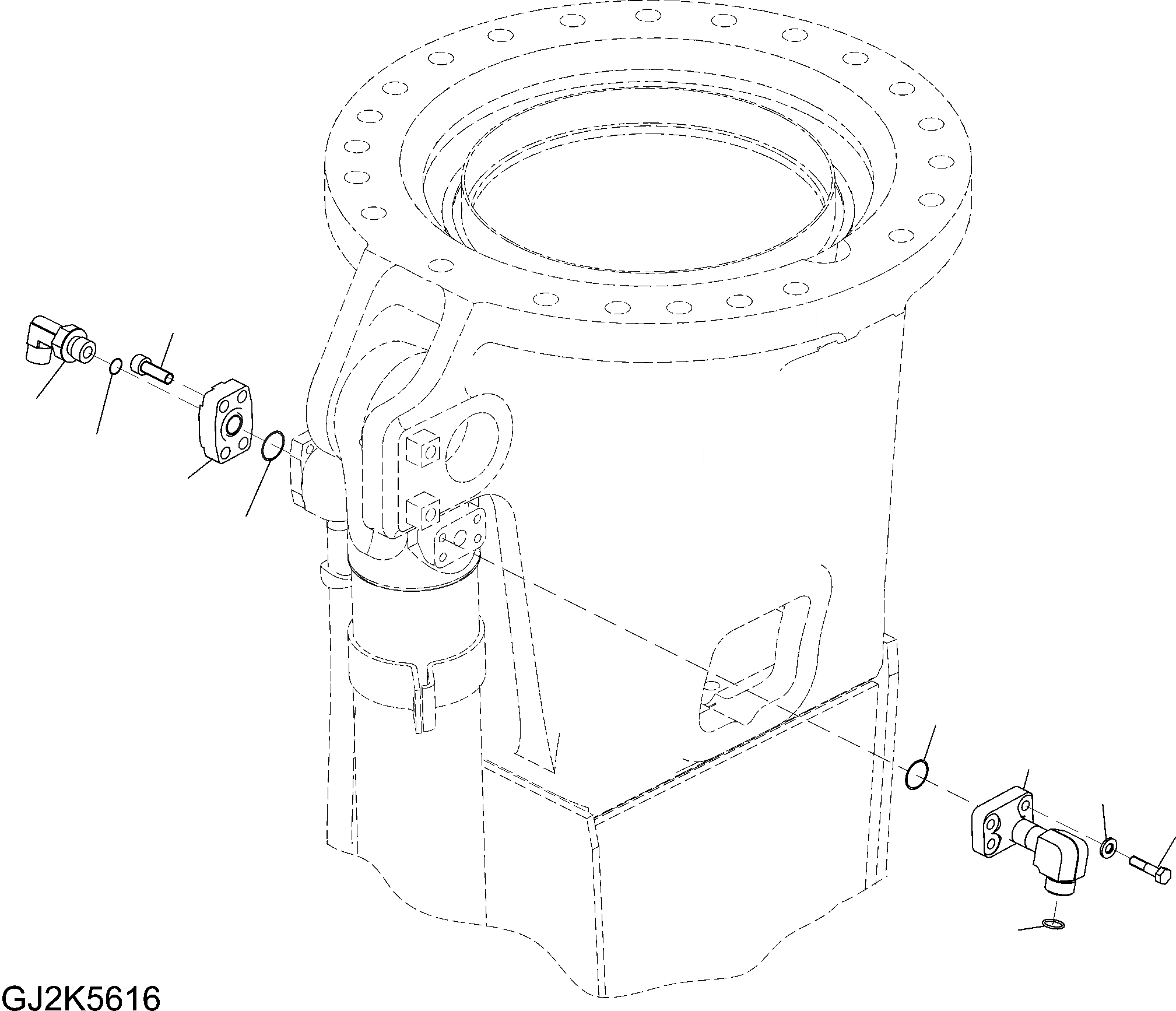 GJ2K5616