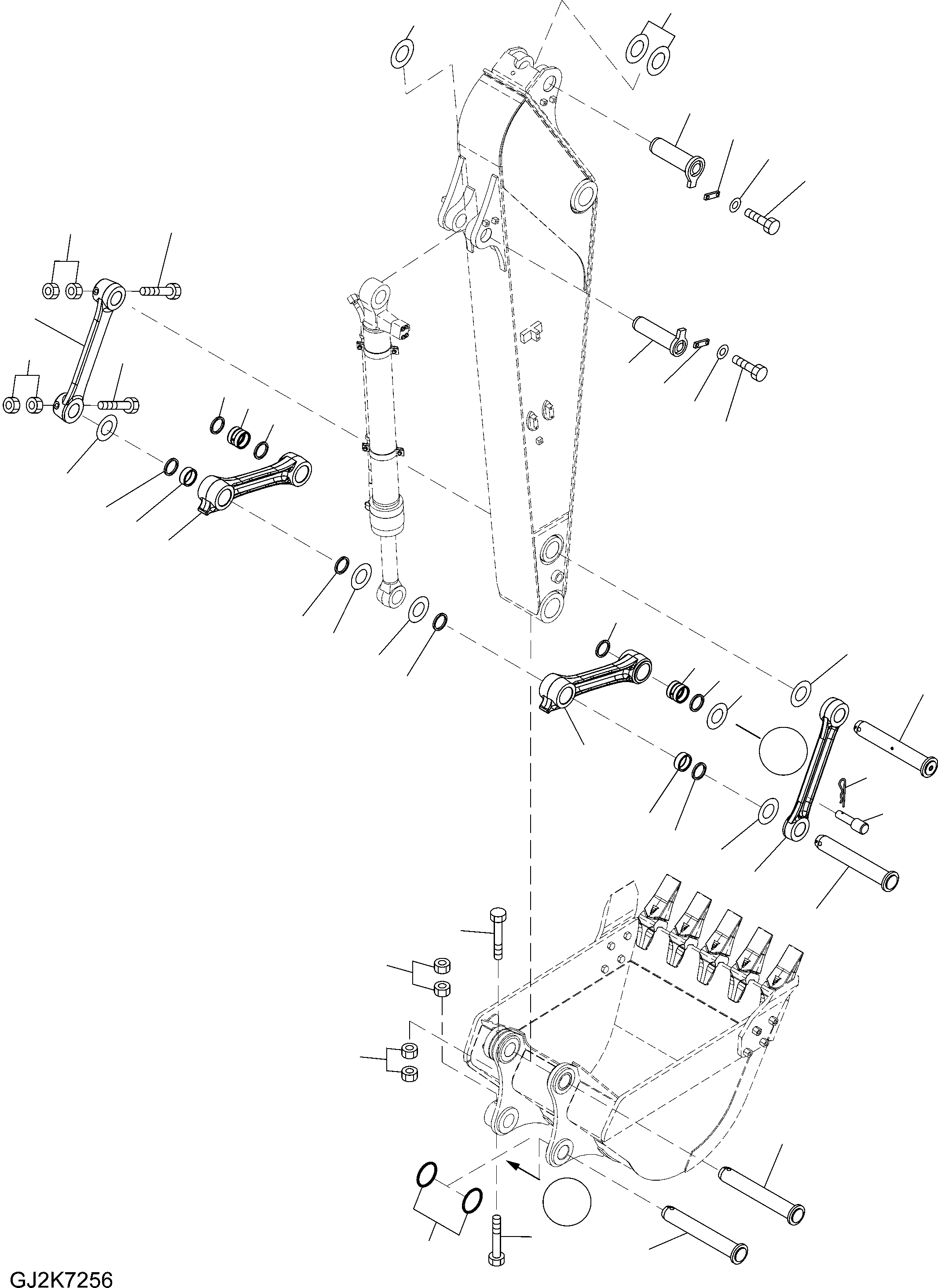 GJ2K7256