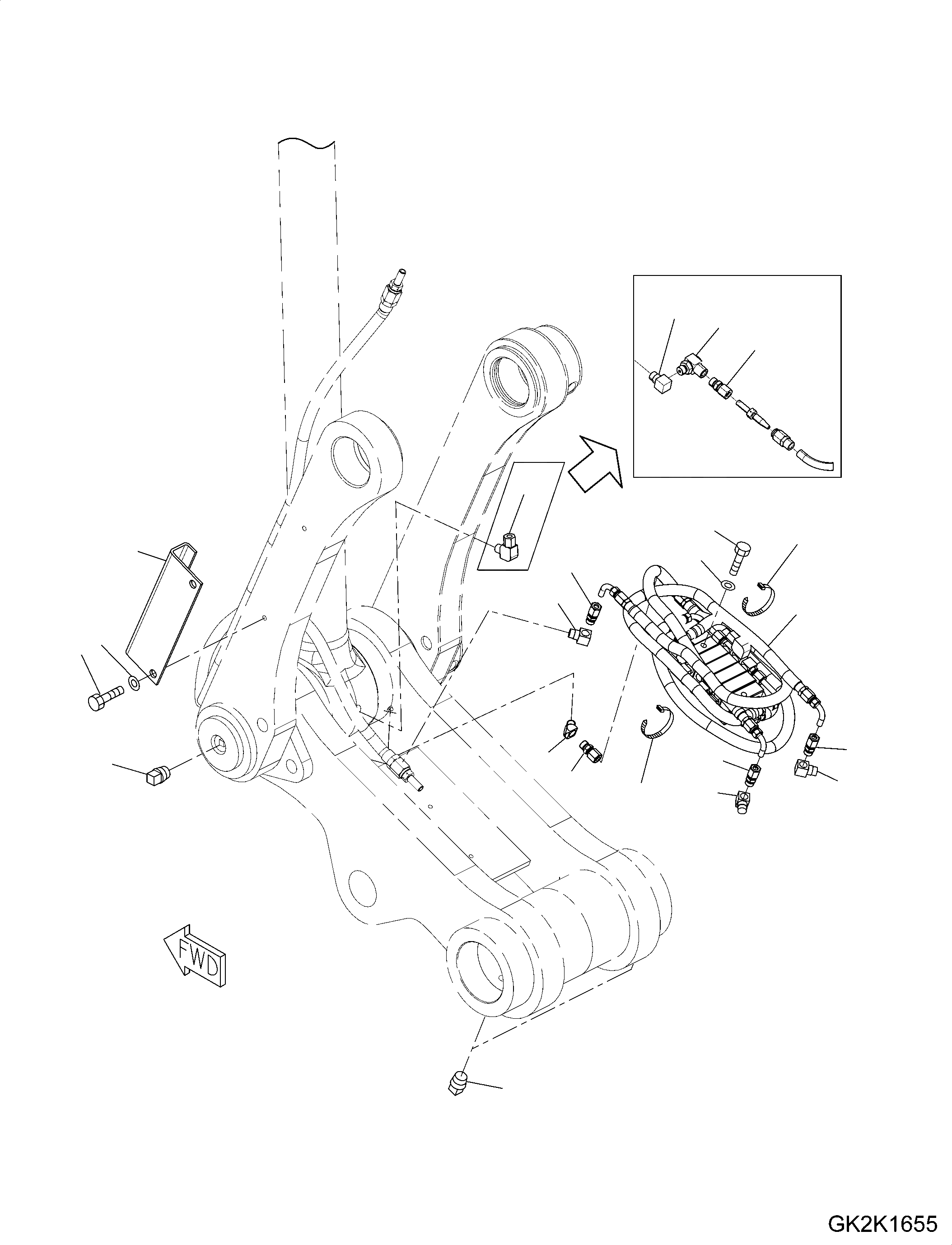 FWD

GK2K1655