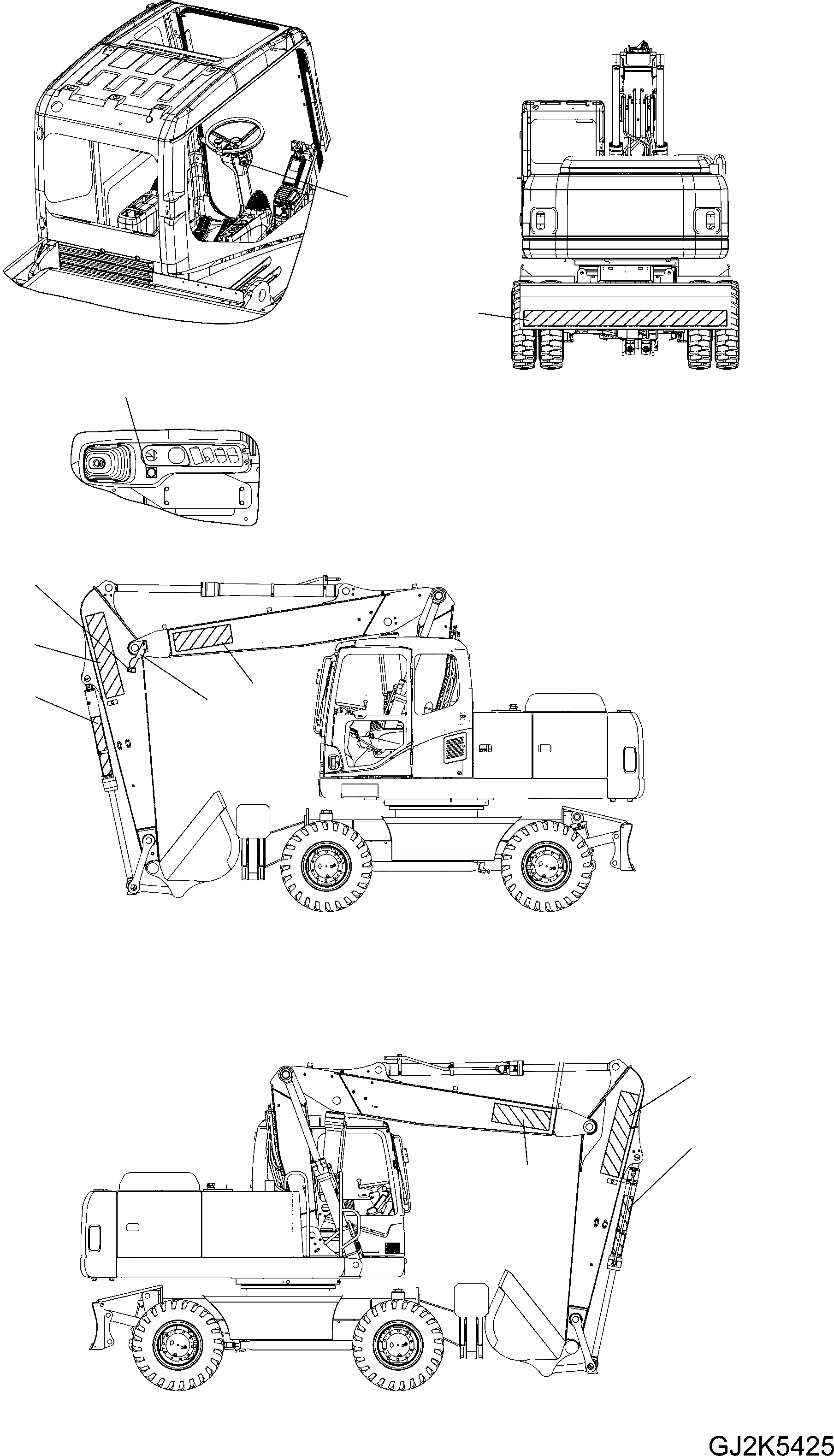 GJ2K5425