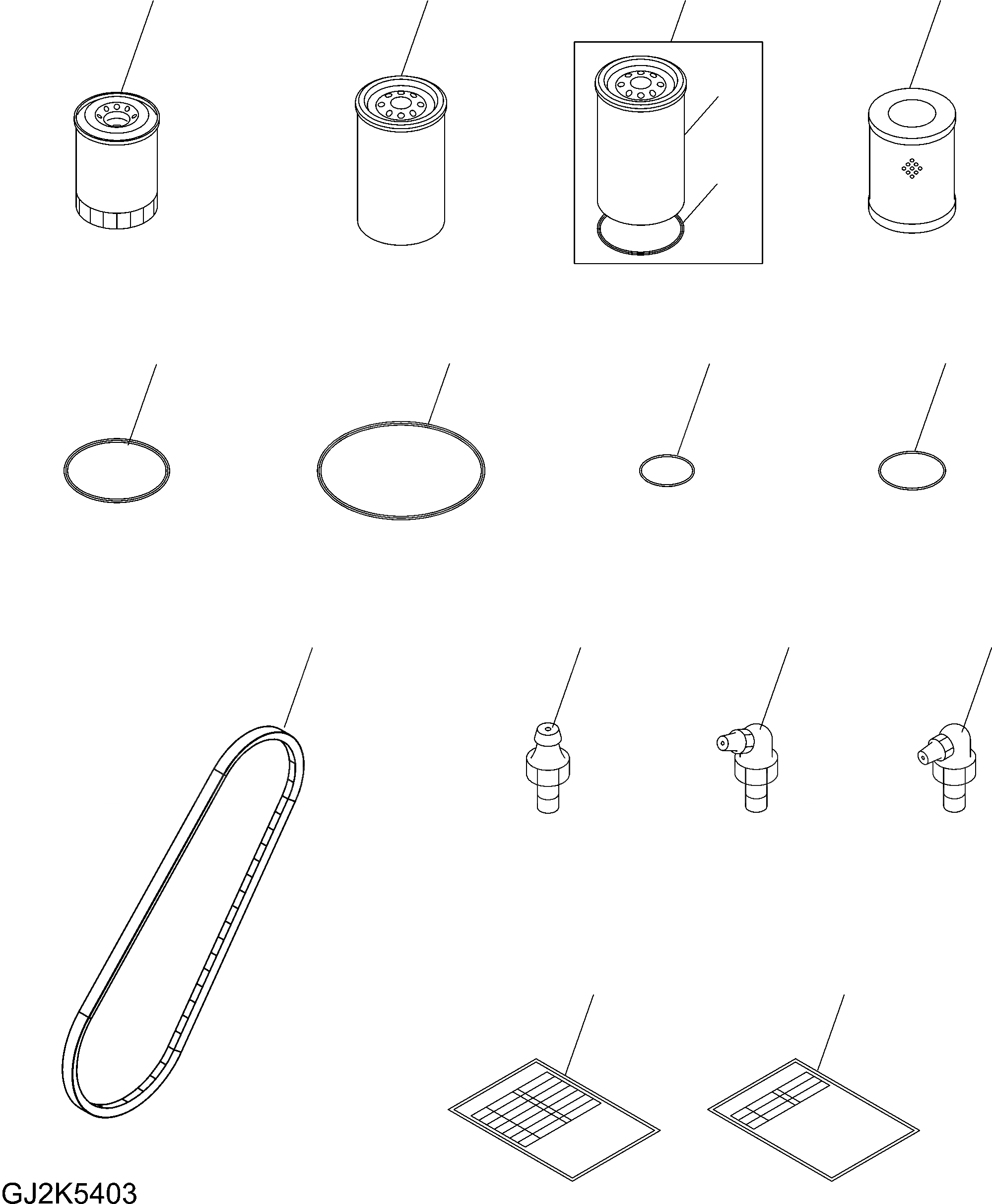 GJ2K5403