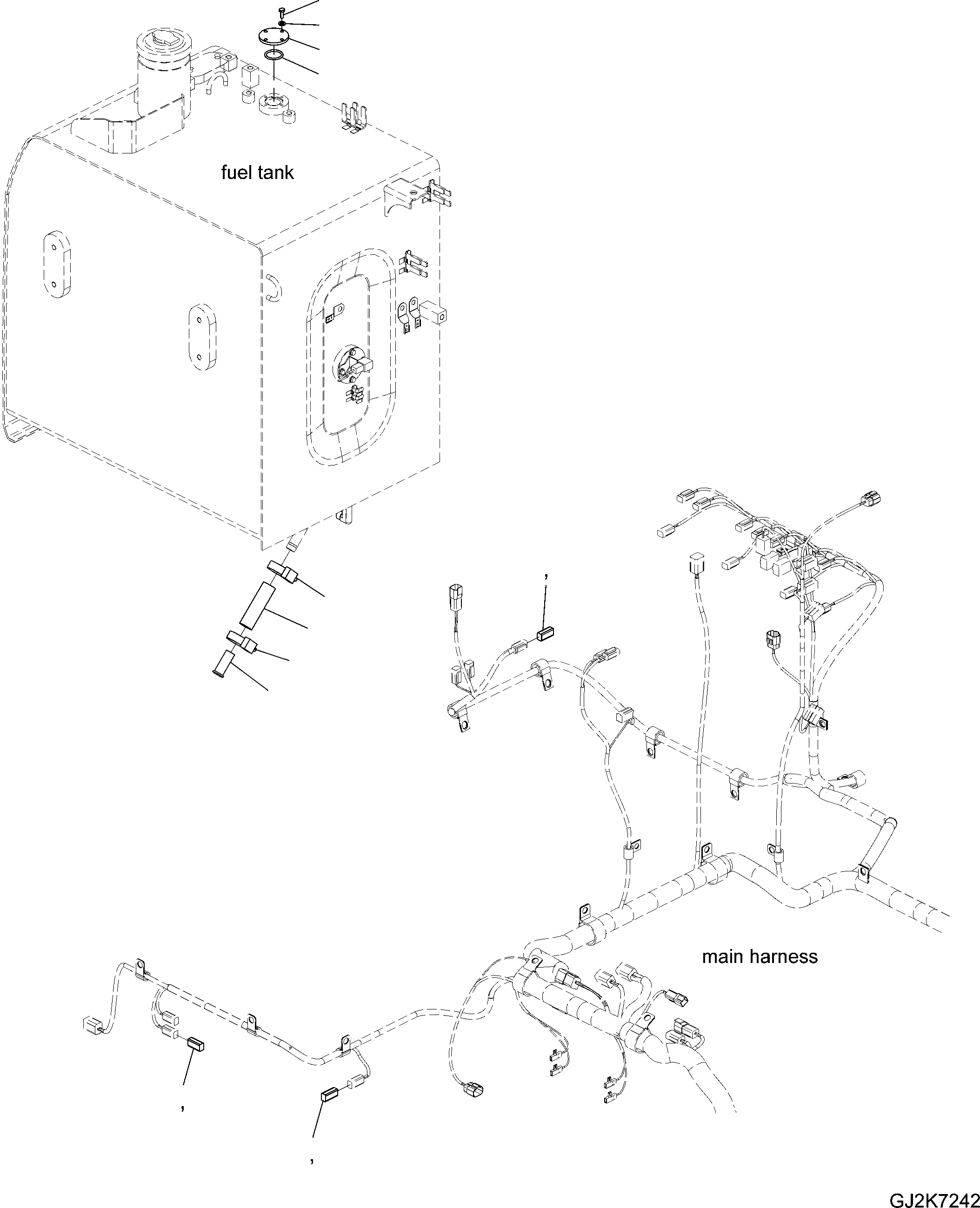 fuel tank

,

main harness

,

,

GJ2K7242