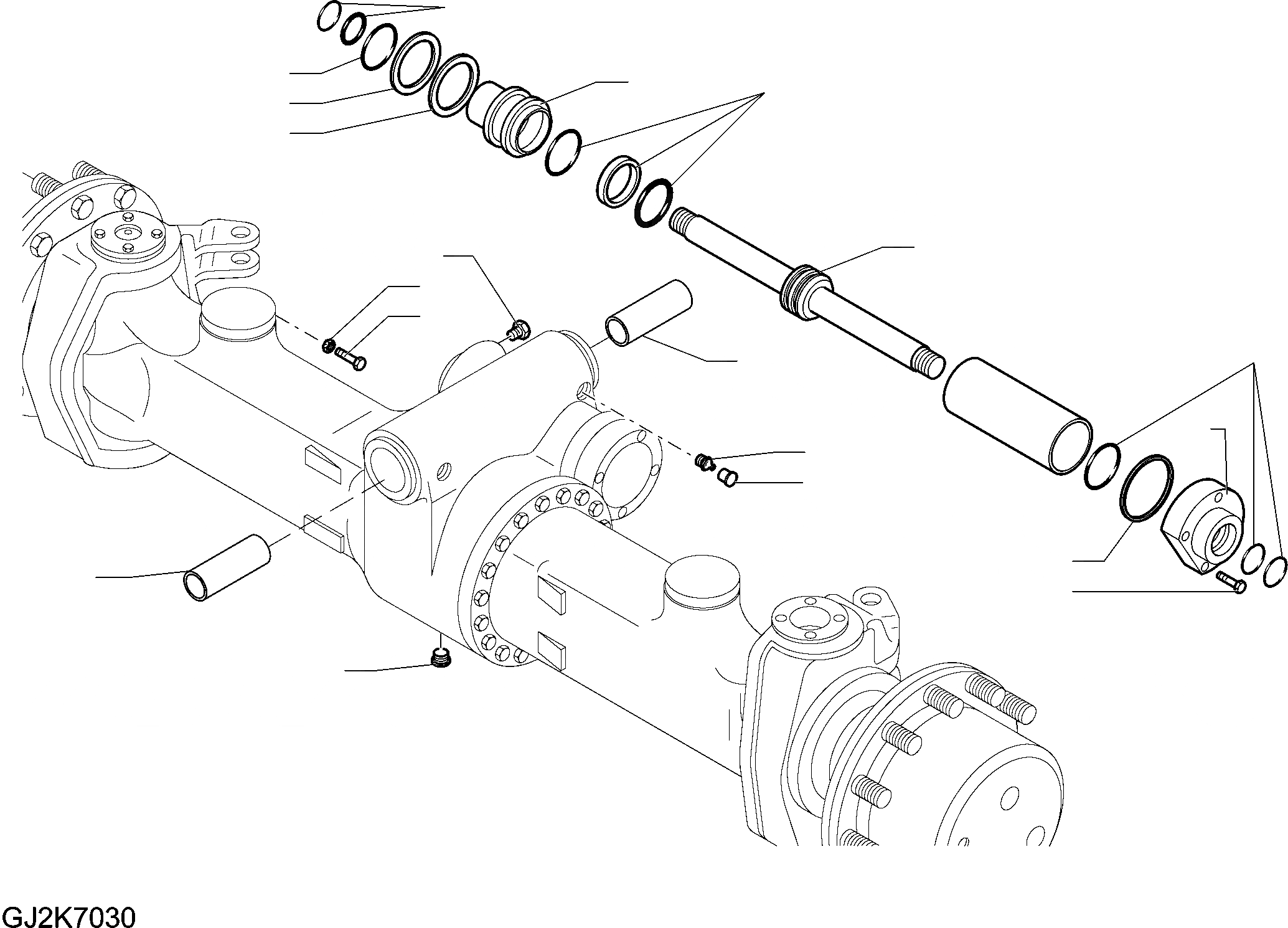 GJ2K7030