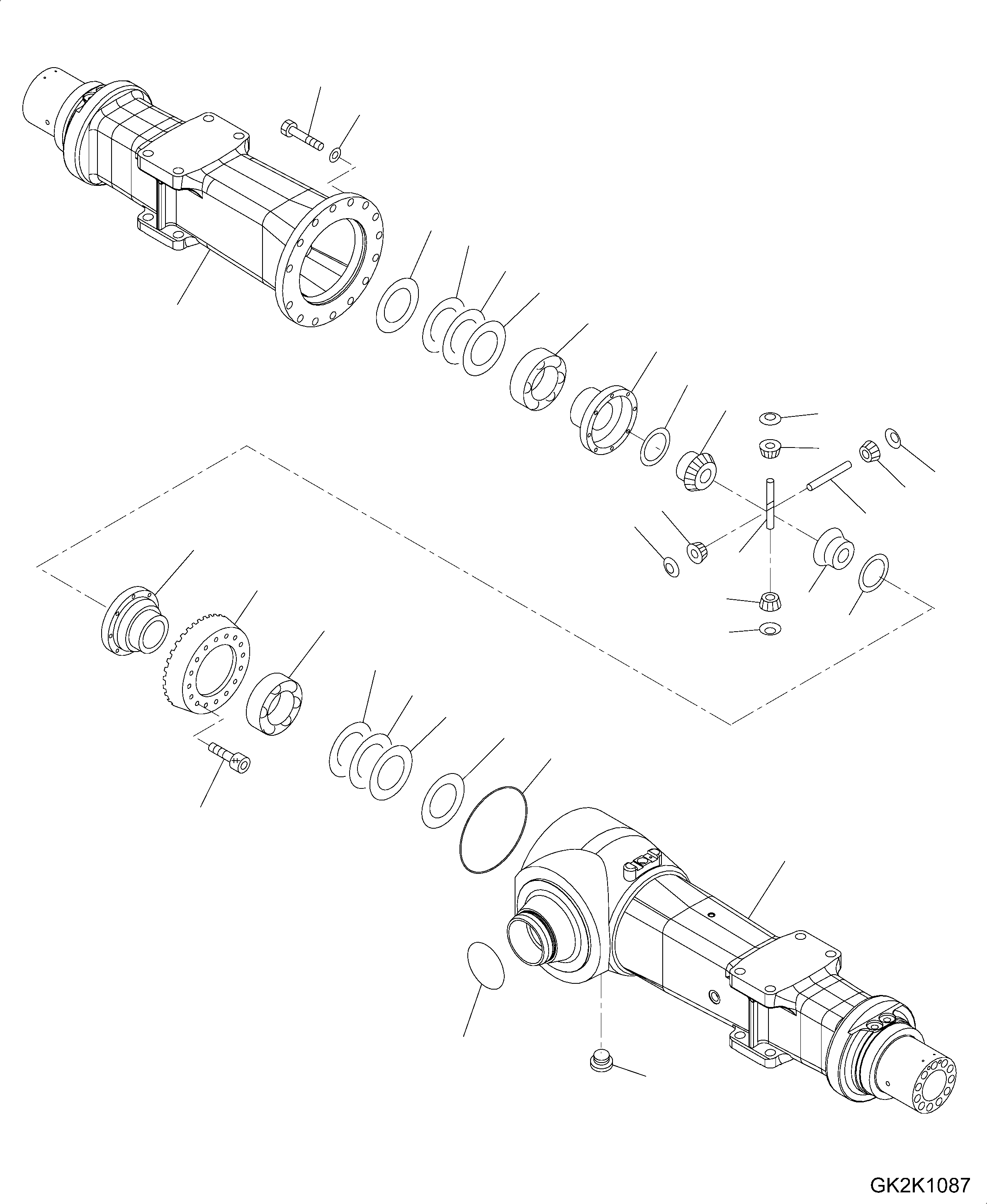 GK2K1087