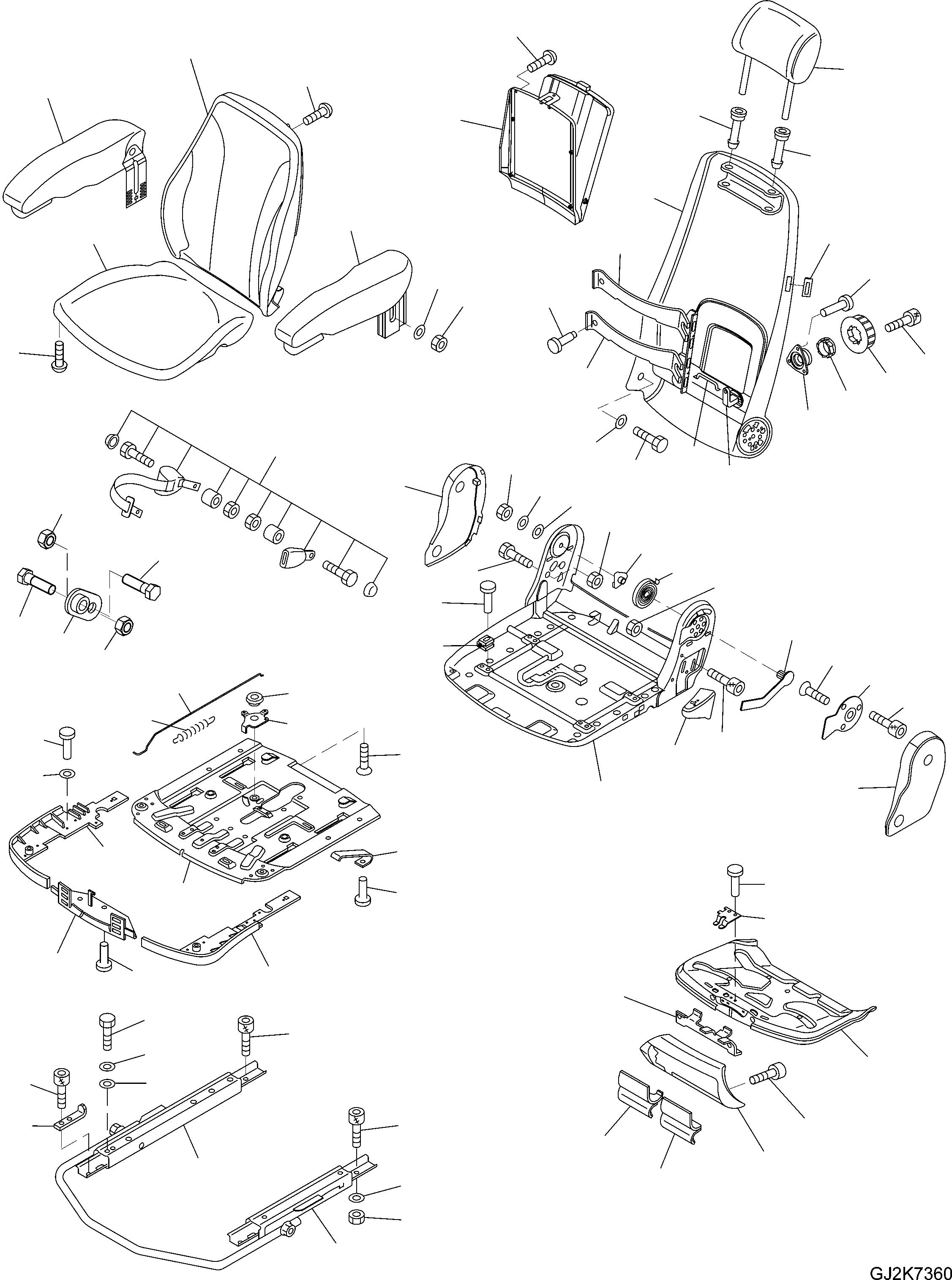 GJ2K7360