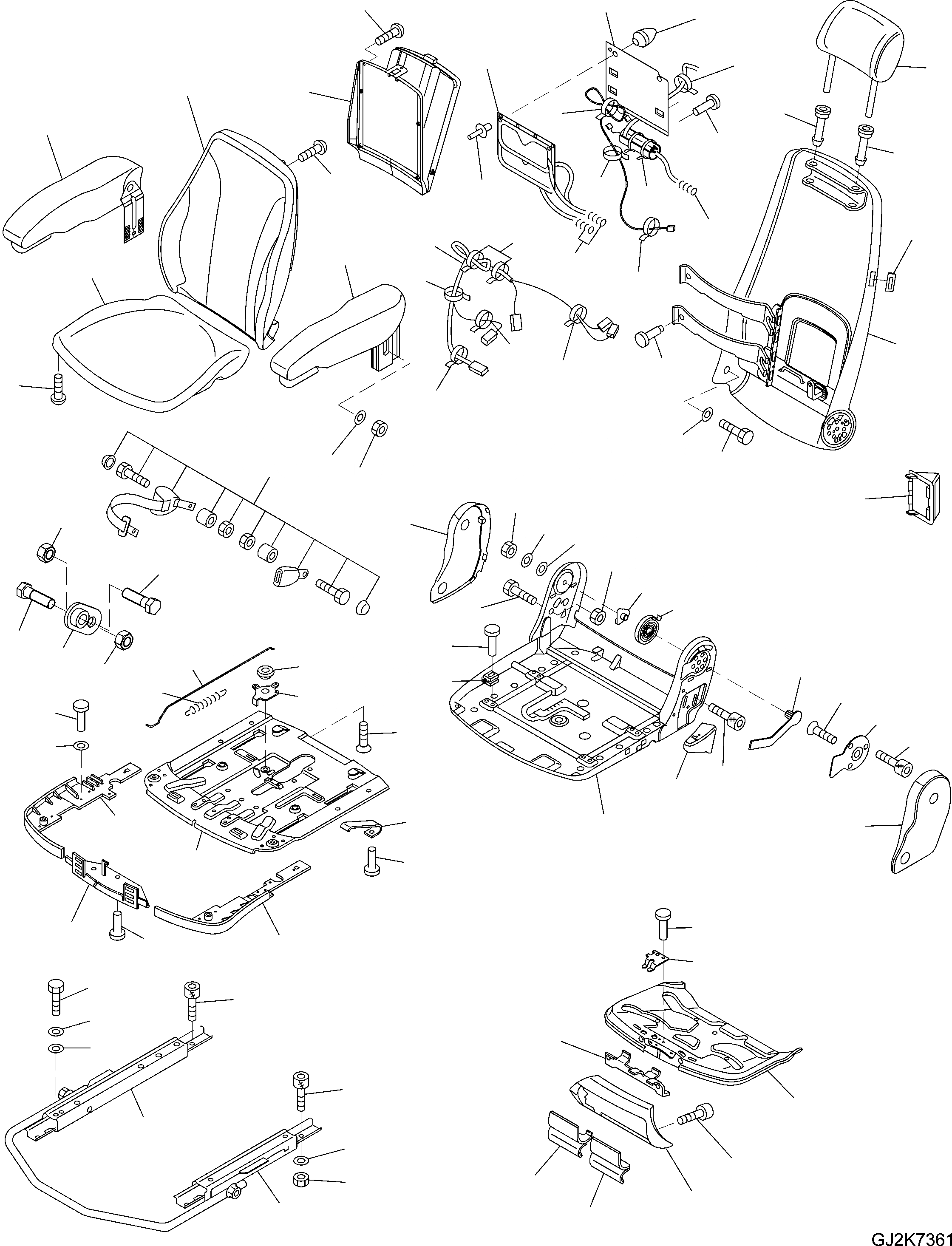 GJ2K7361