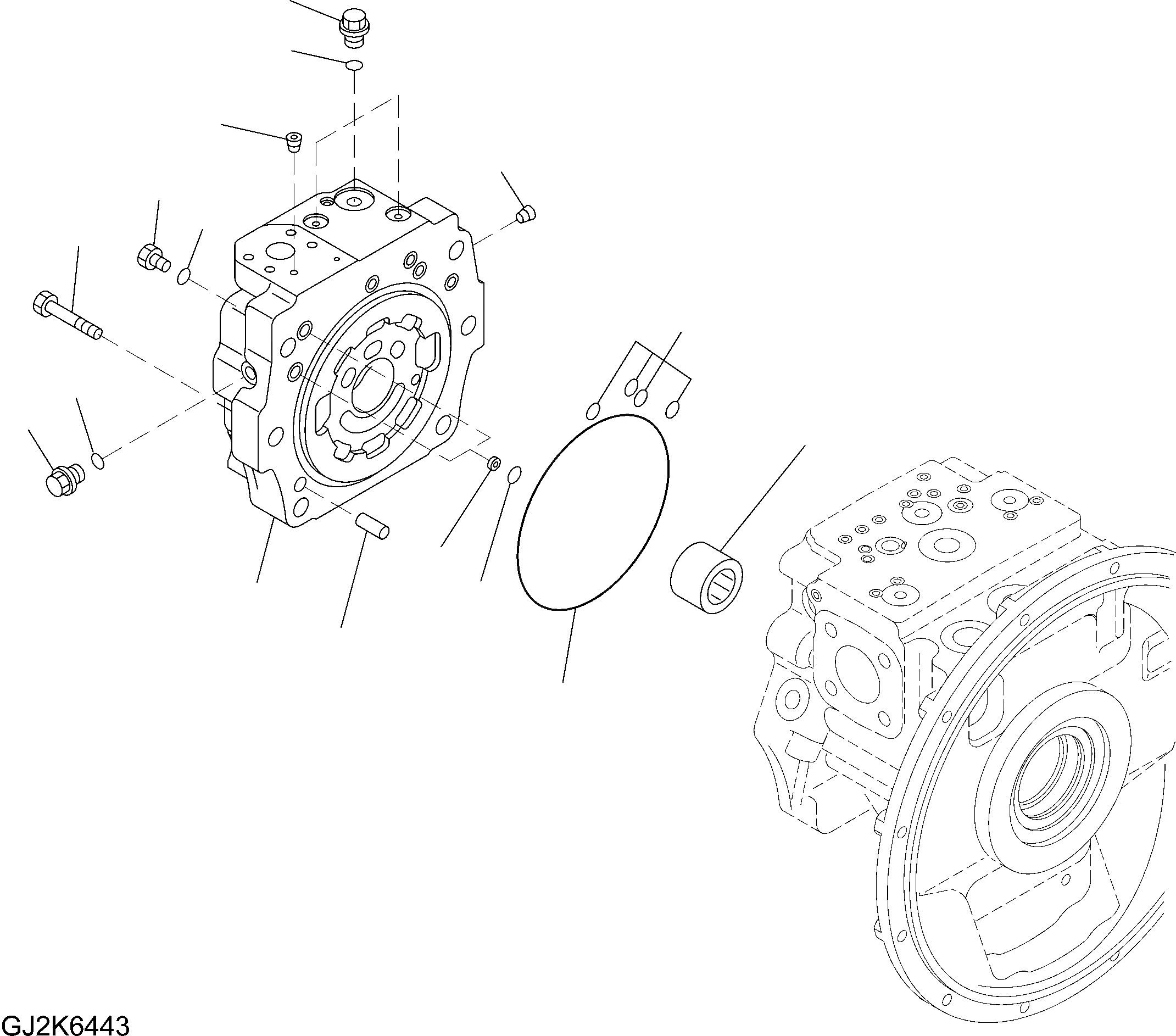 GJ2K6443