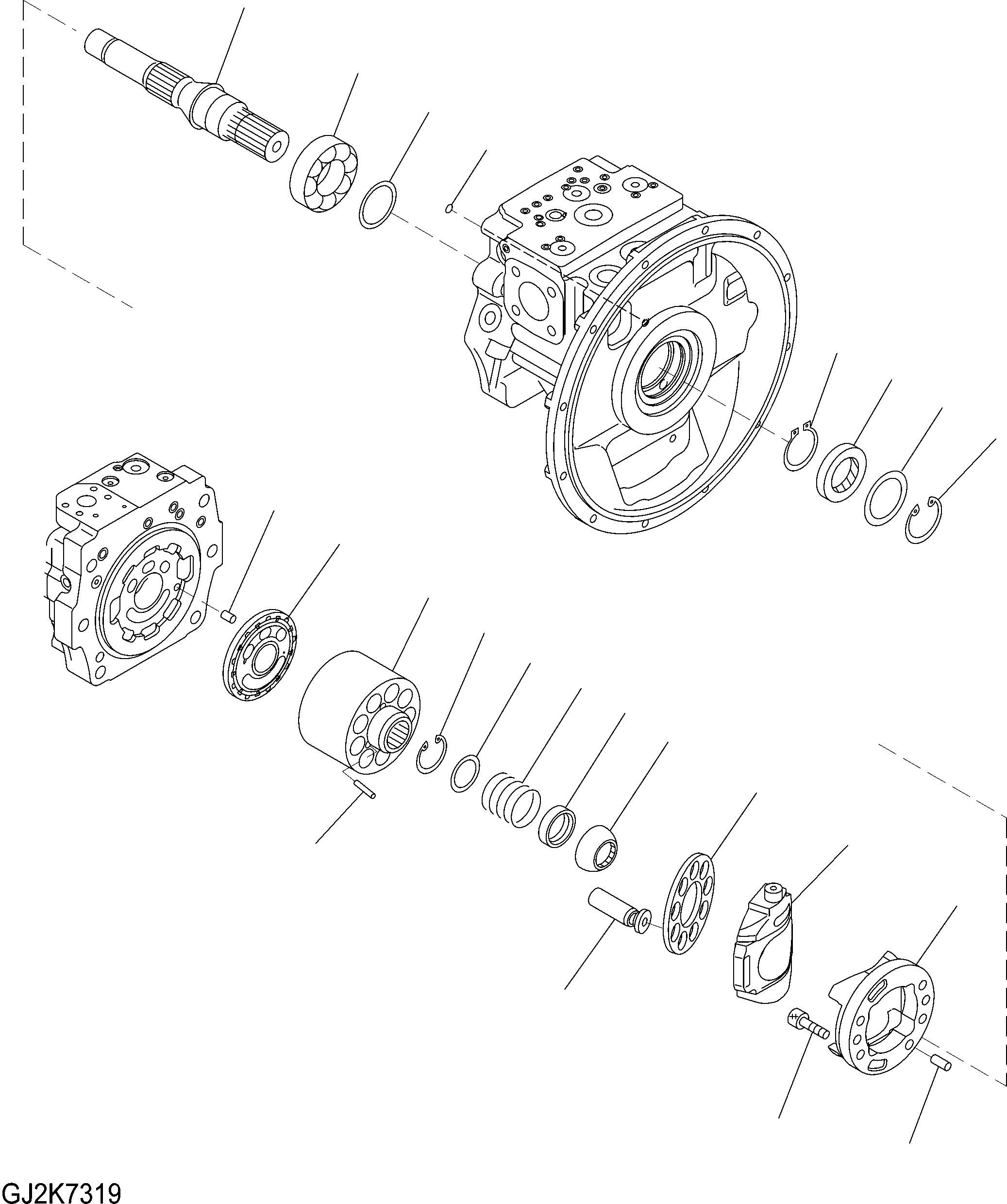 GJ2K7319