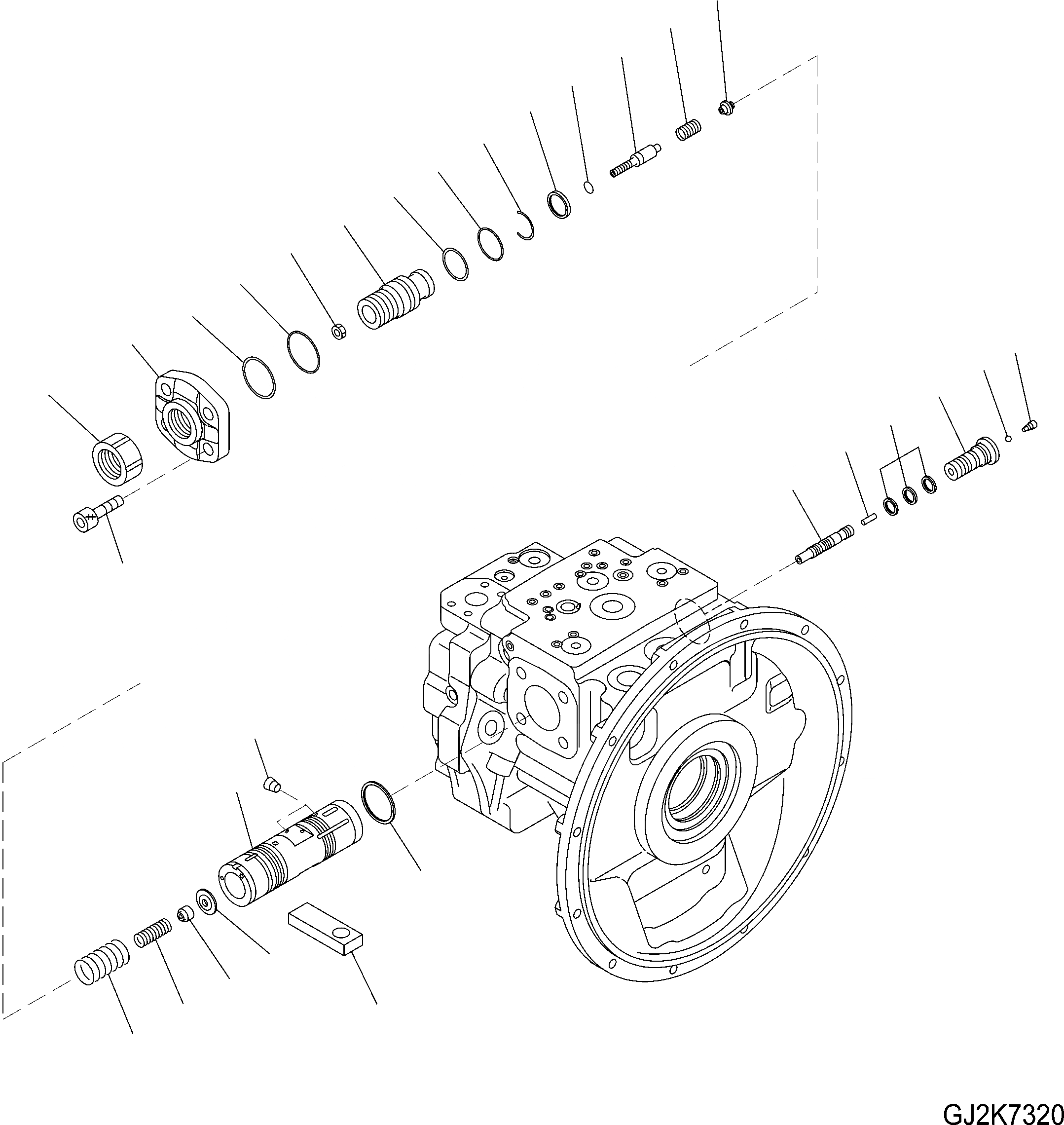 GJ2K7320