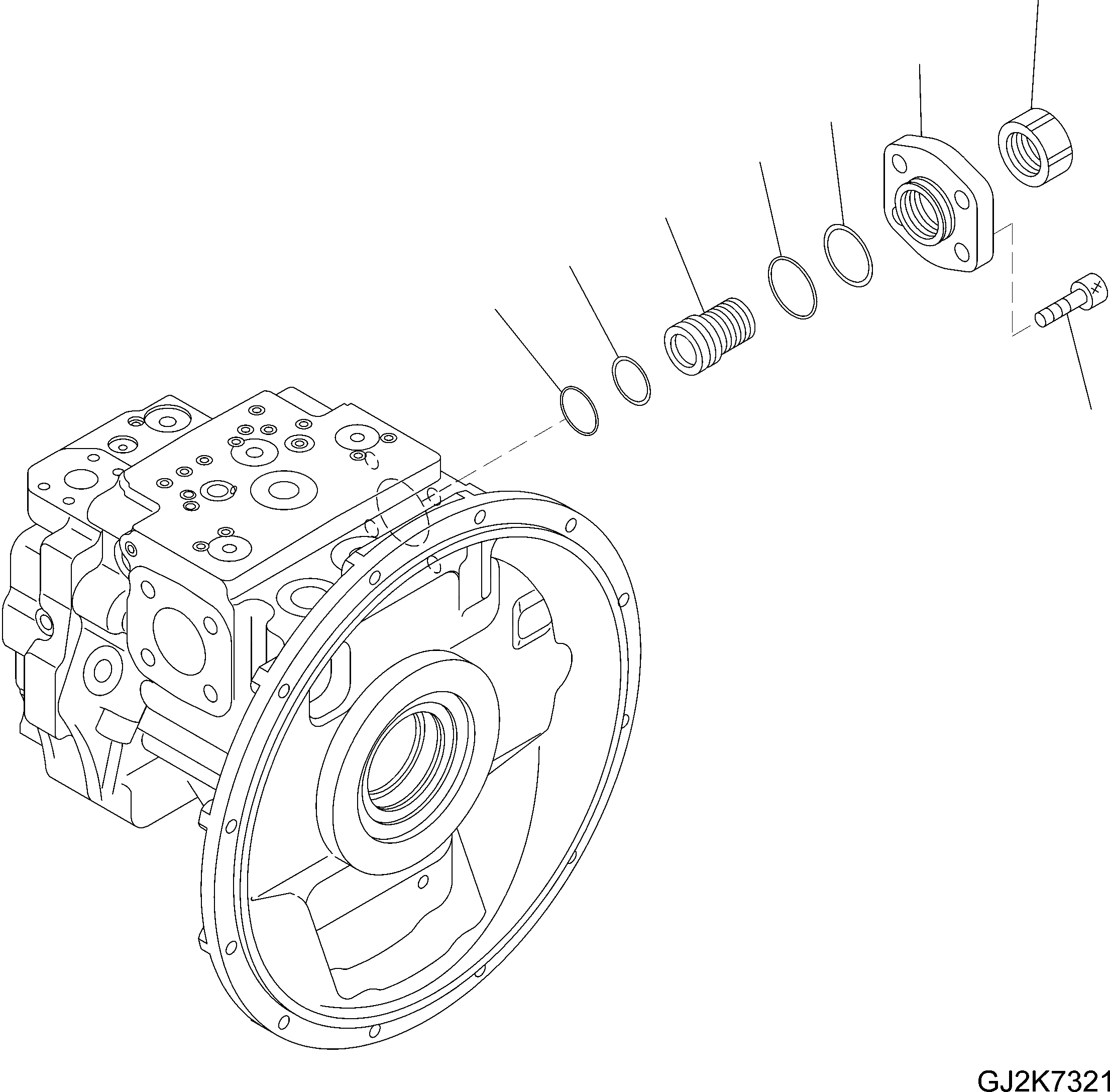 GJ2K7321