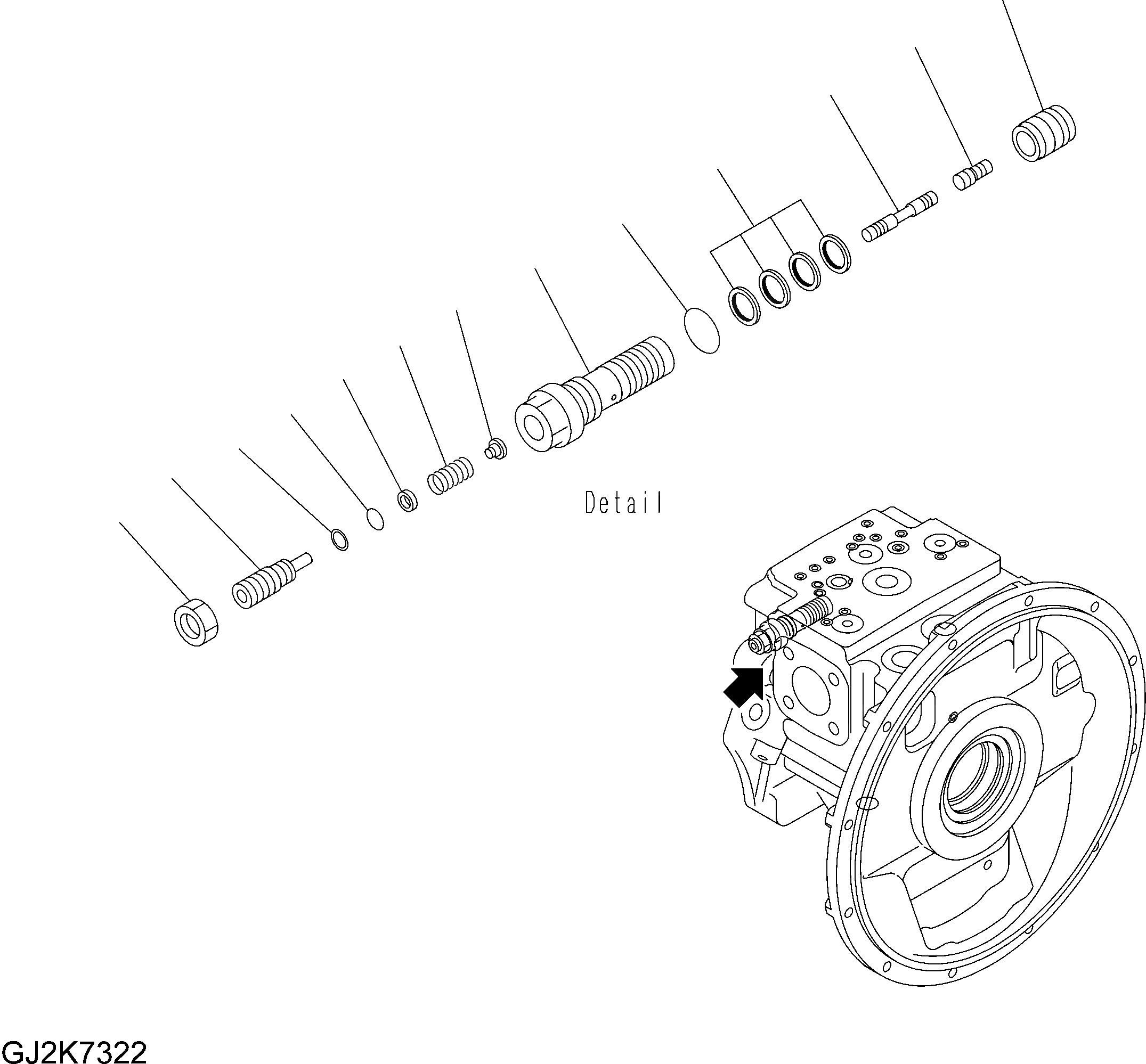 Detail

GJ2K7322