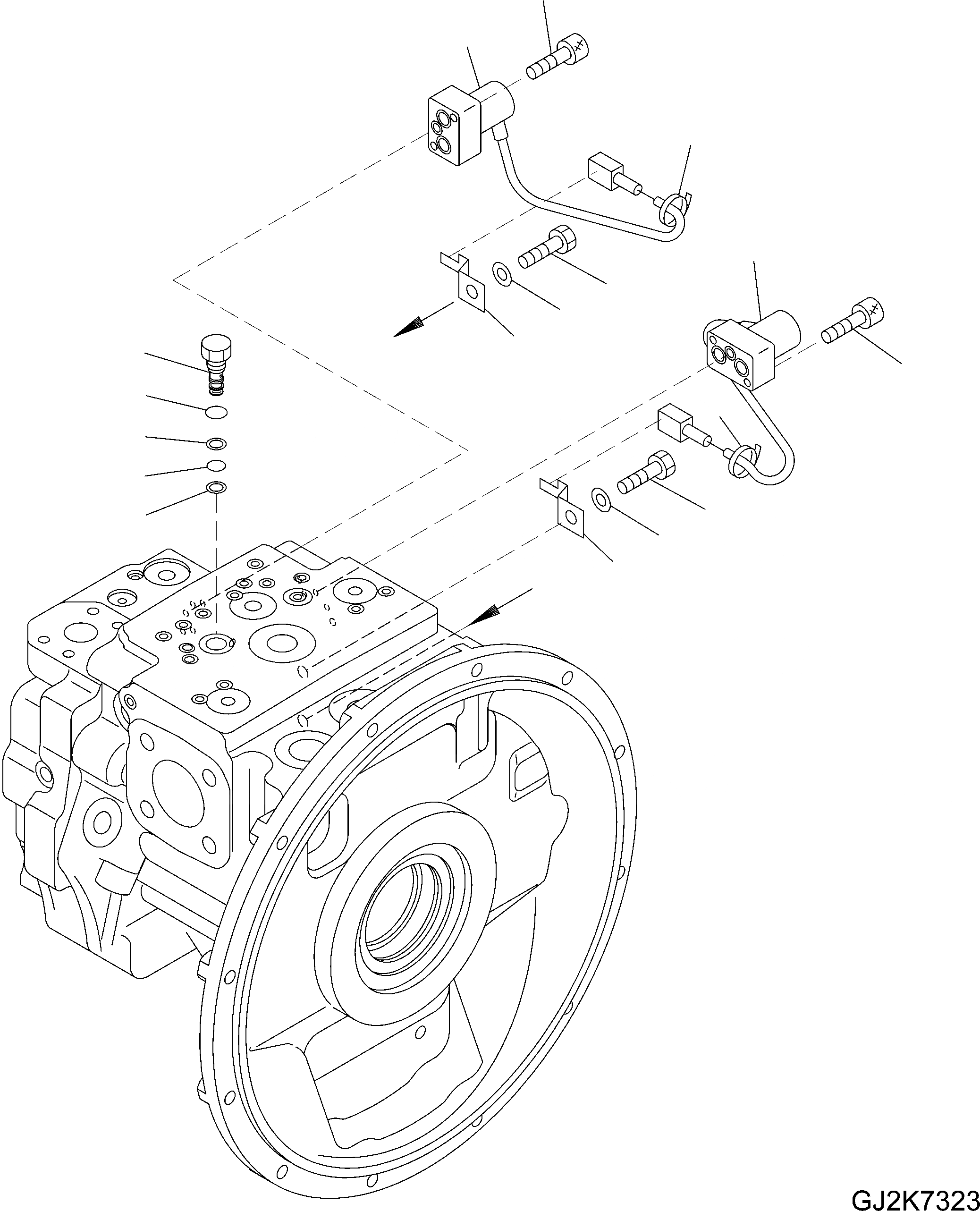 GJ2K7323