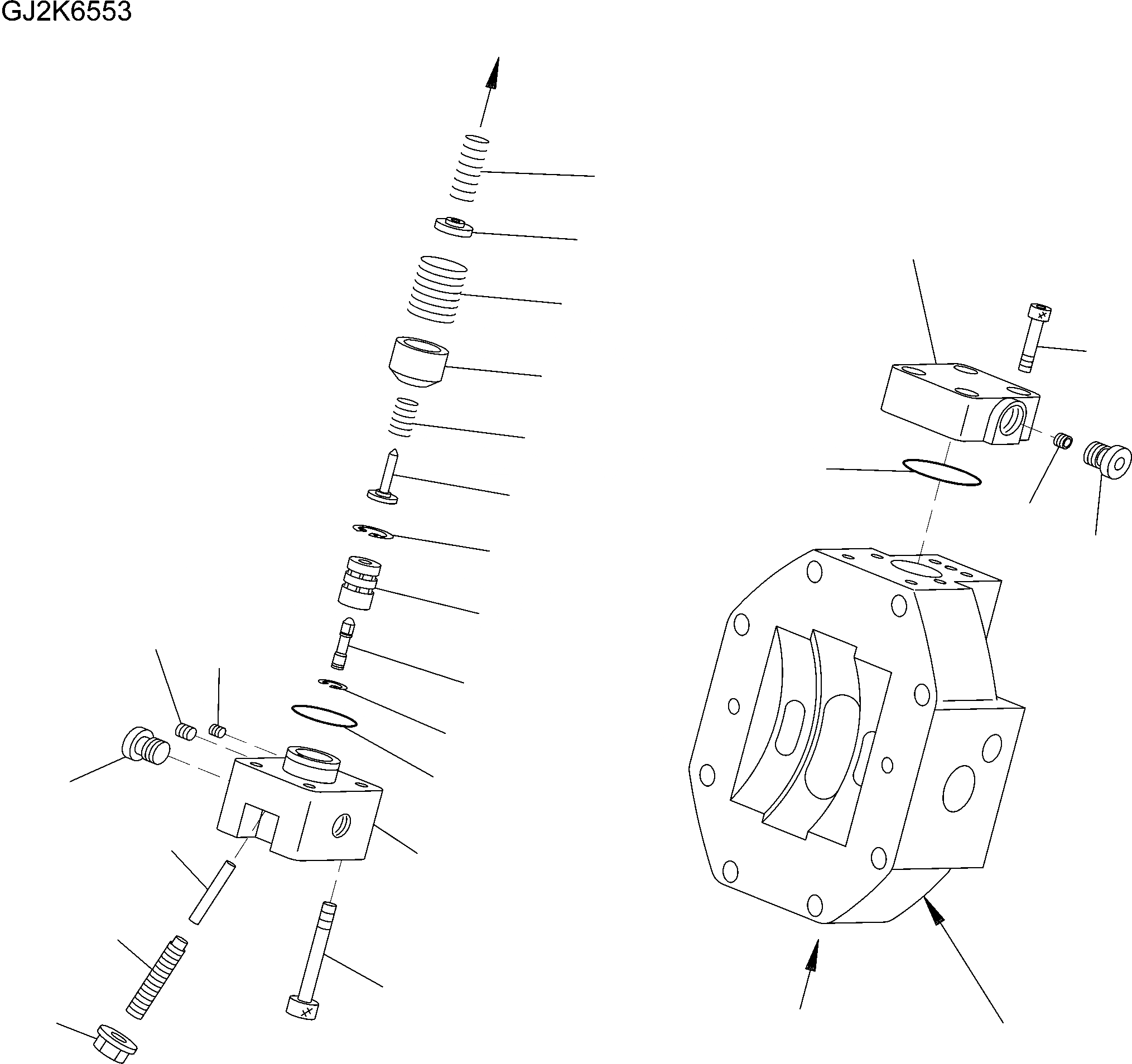 GJ2K6553