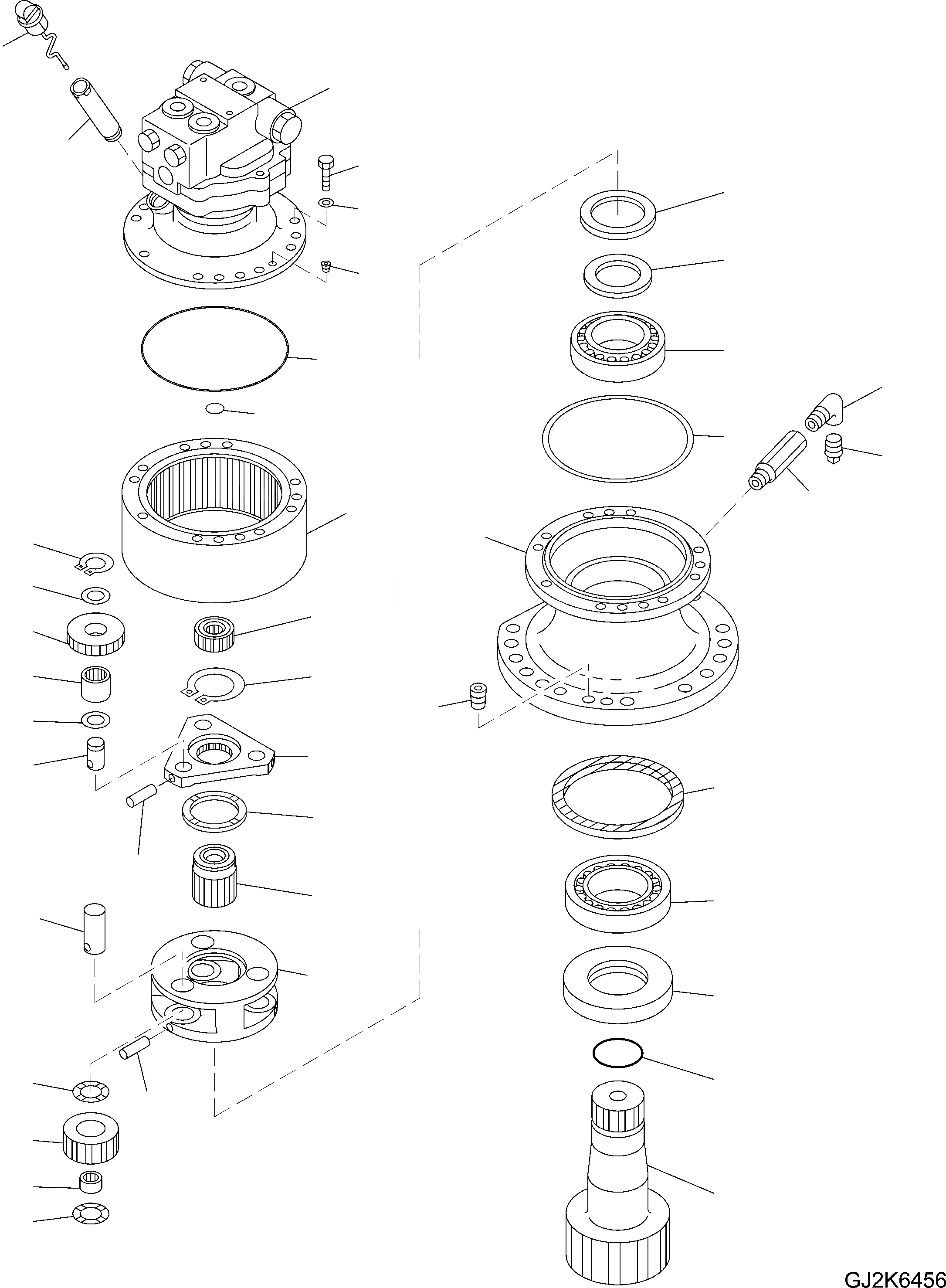 GJ2K6456