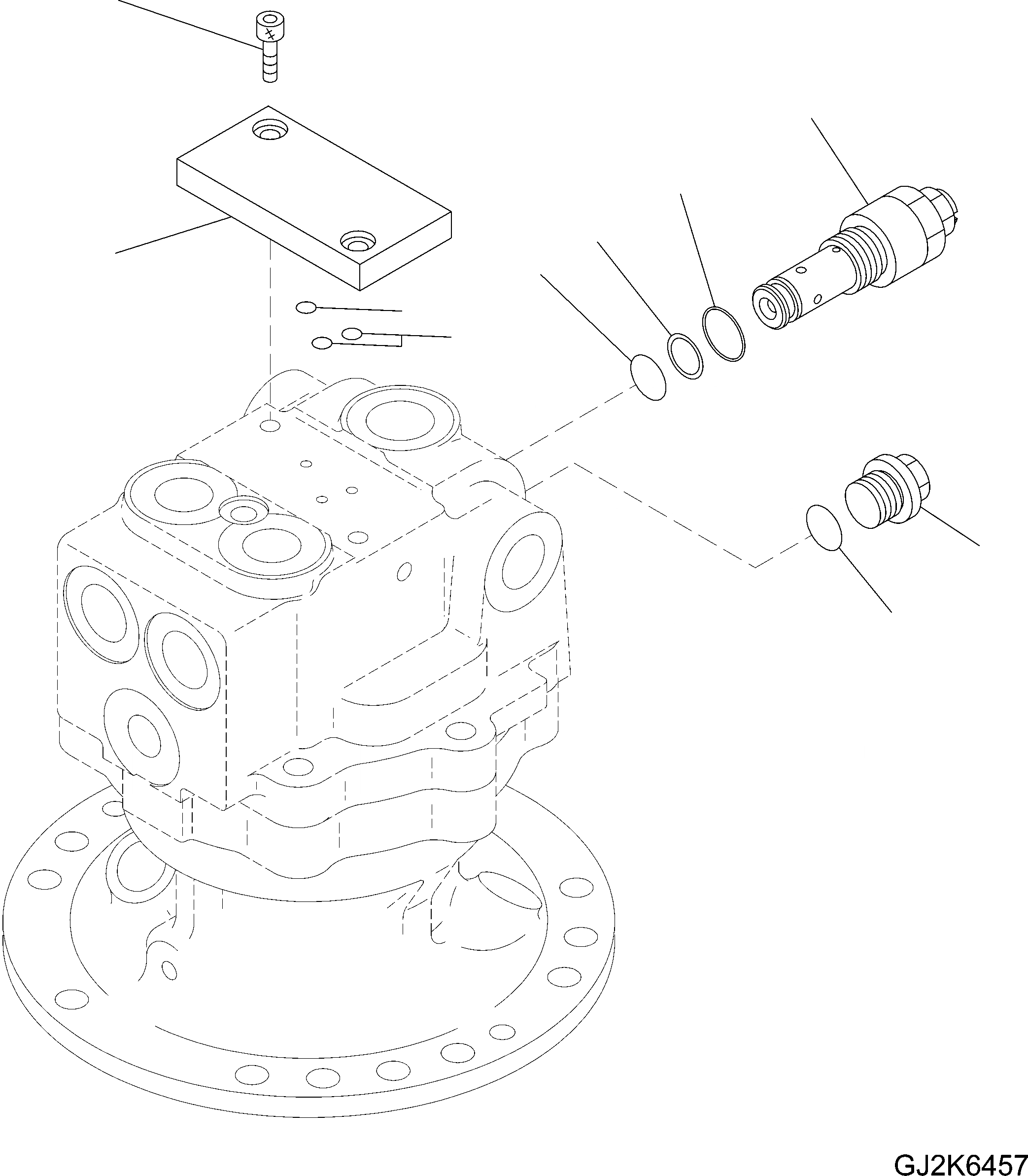 GJ2K6457