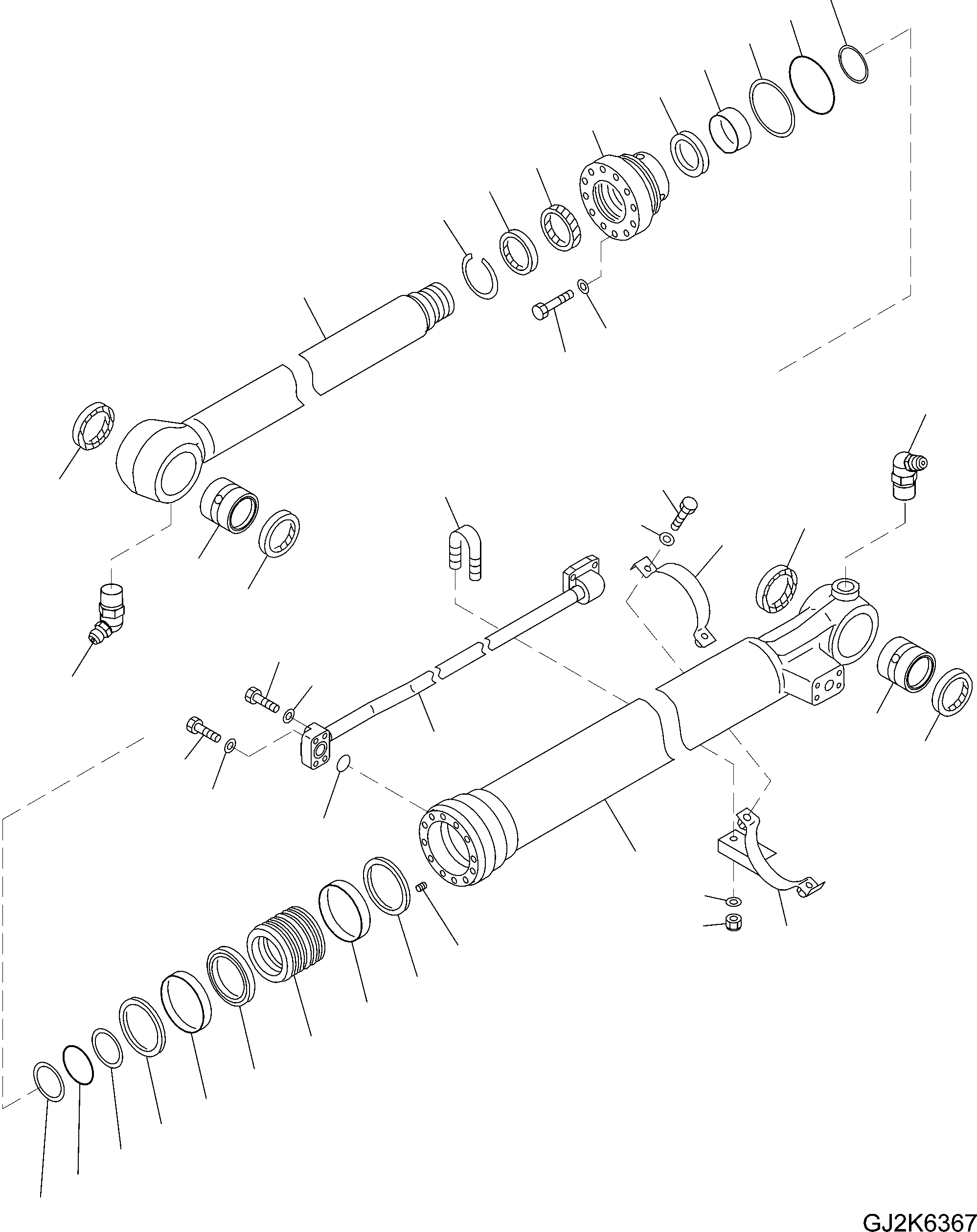 GJ2K6367