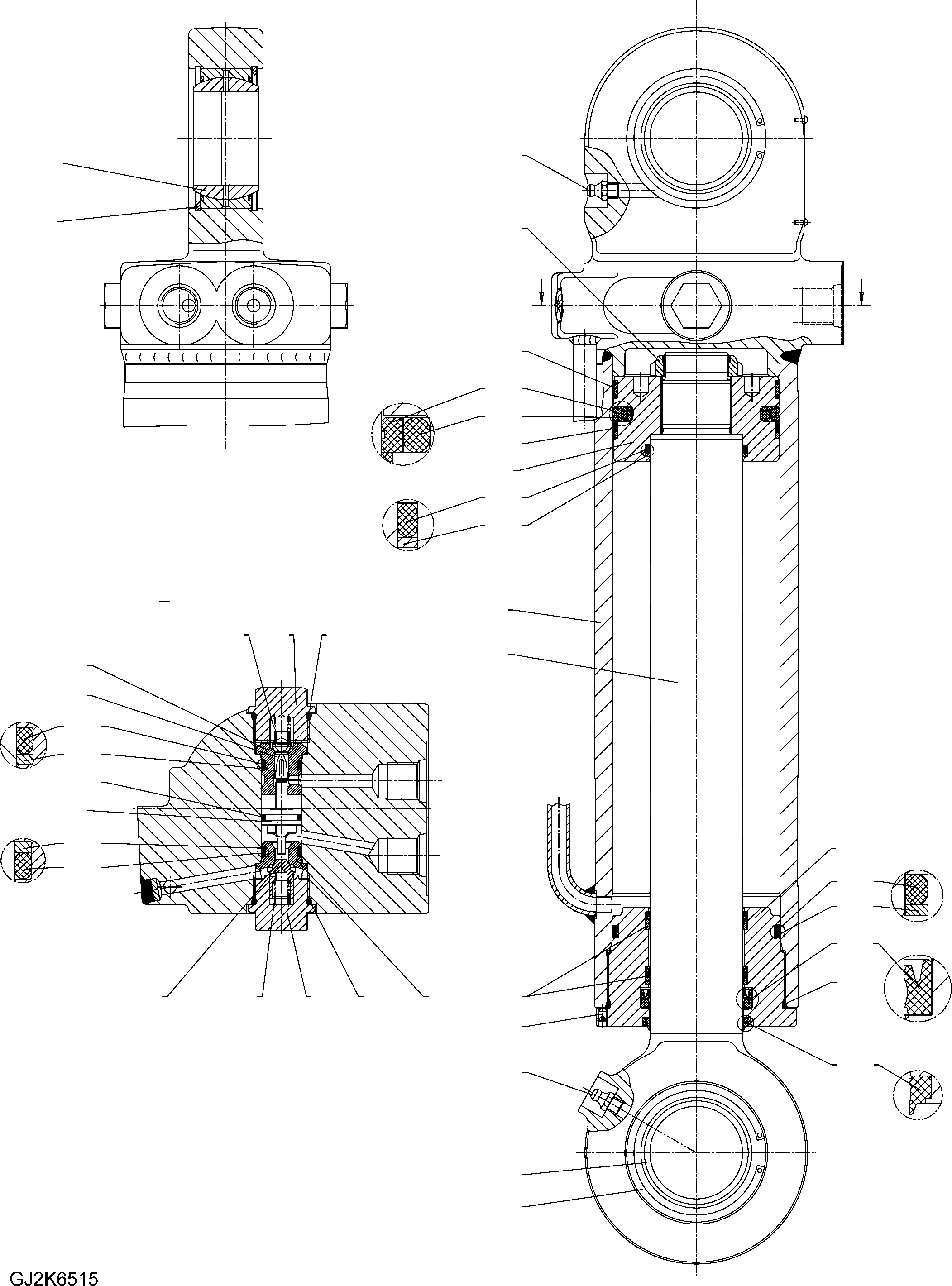 GJ2K6515