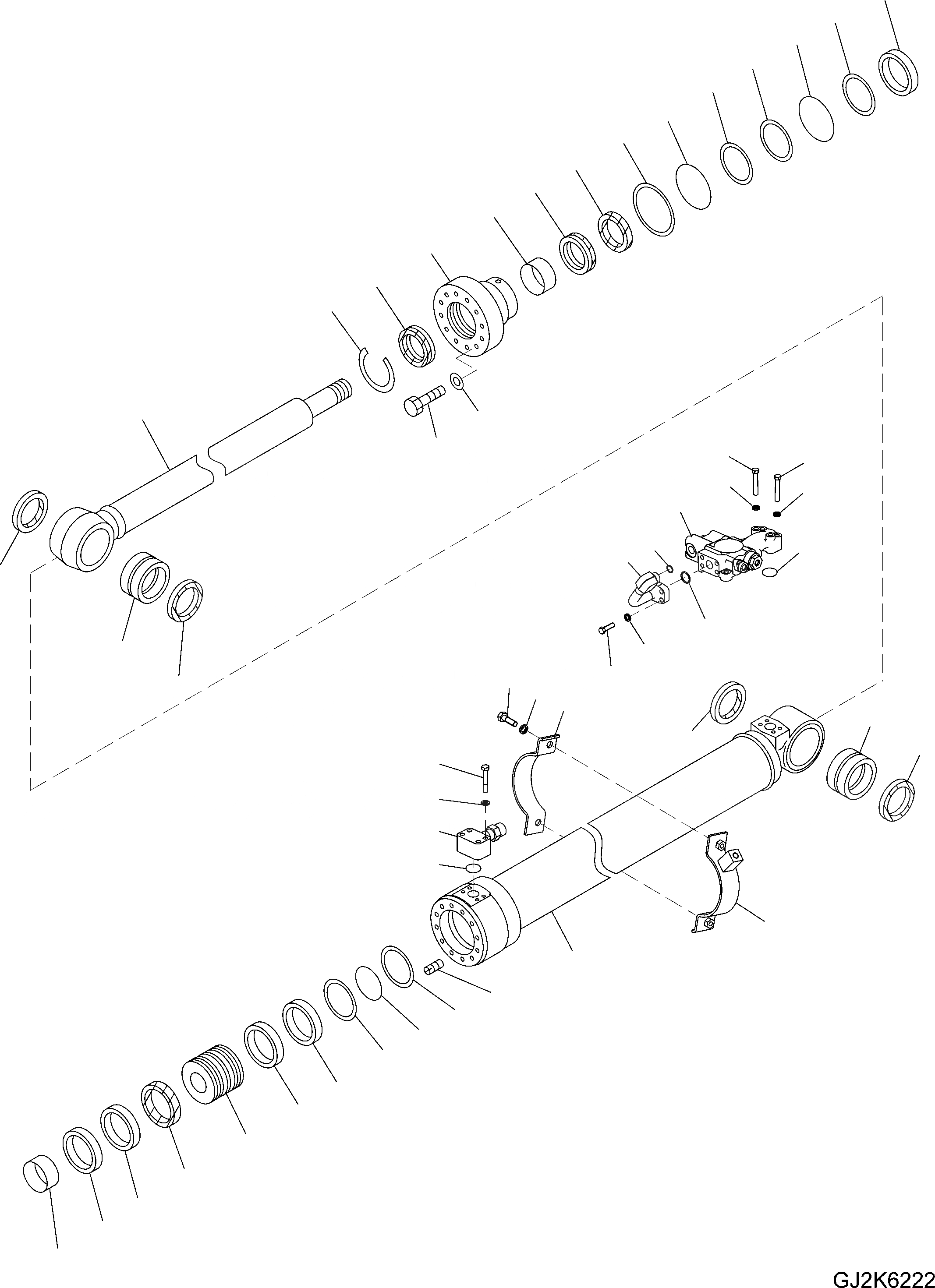 GJ2K6222