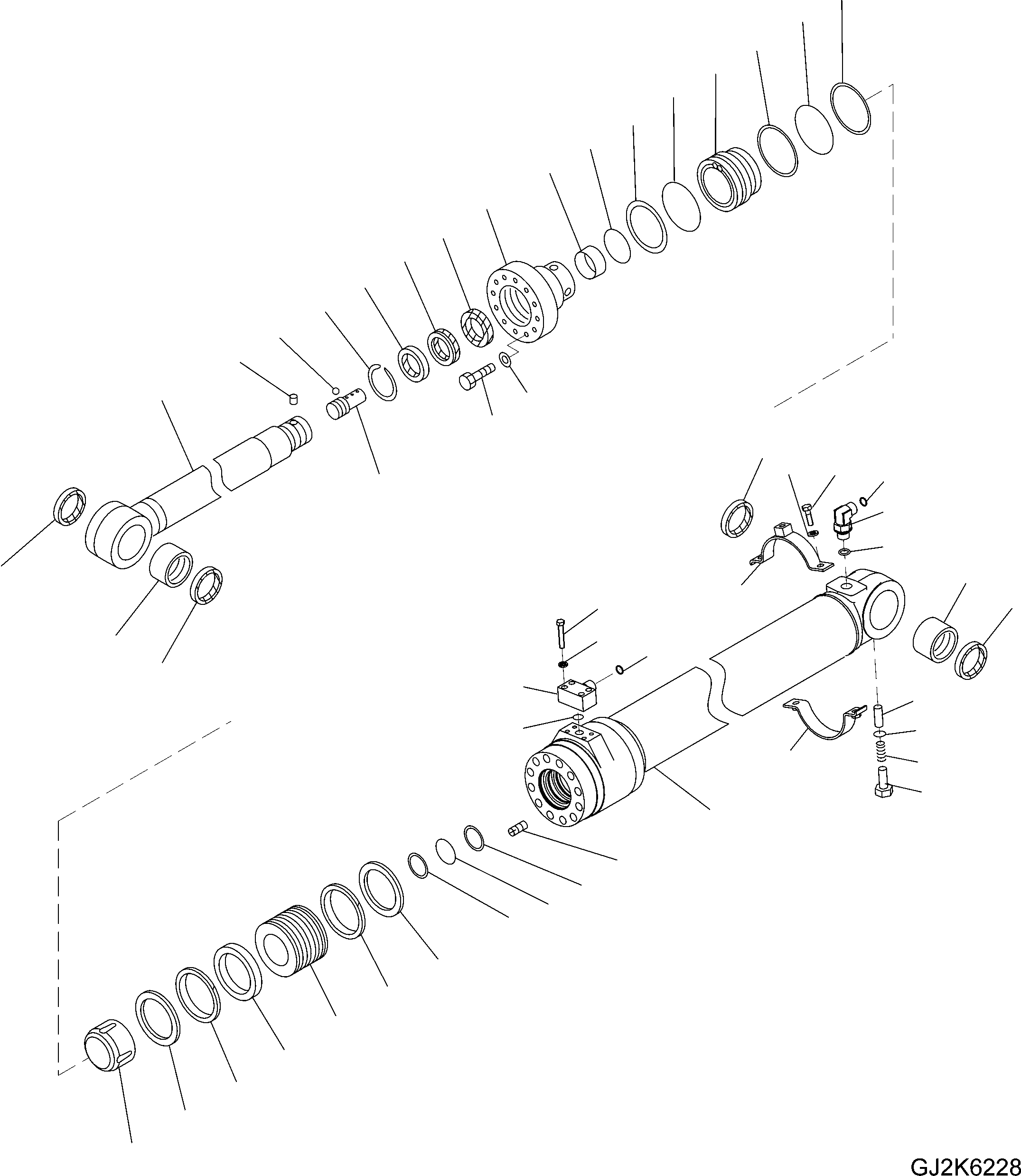 GJ2K6228