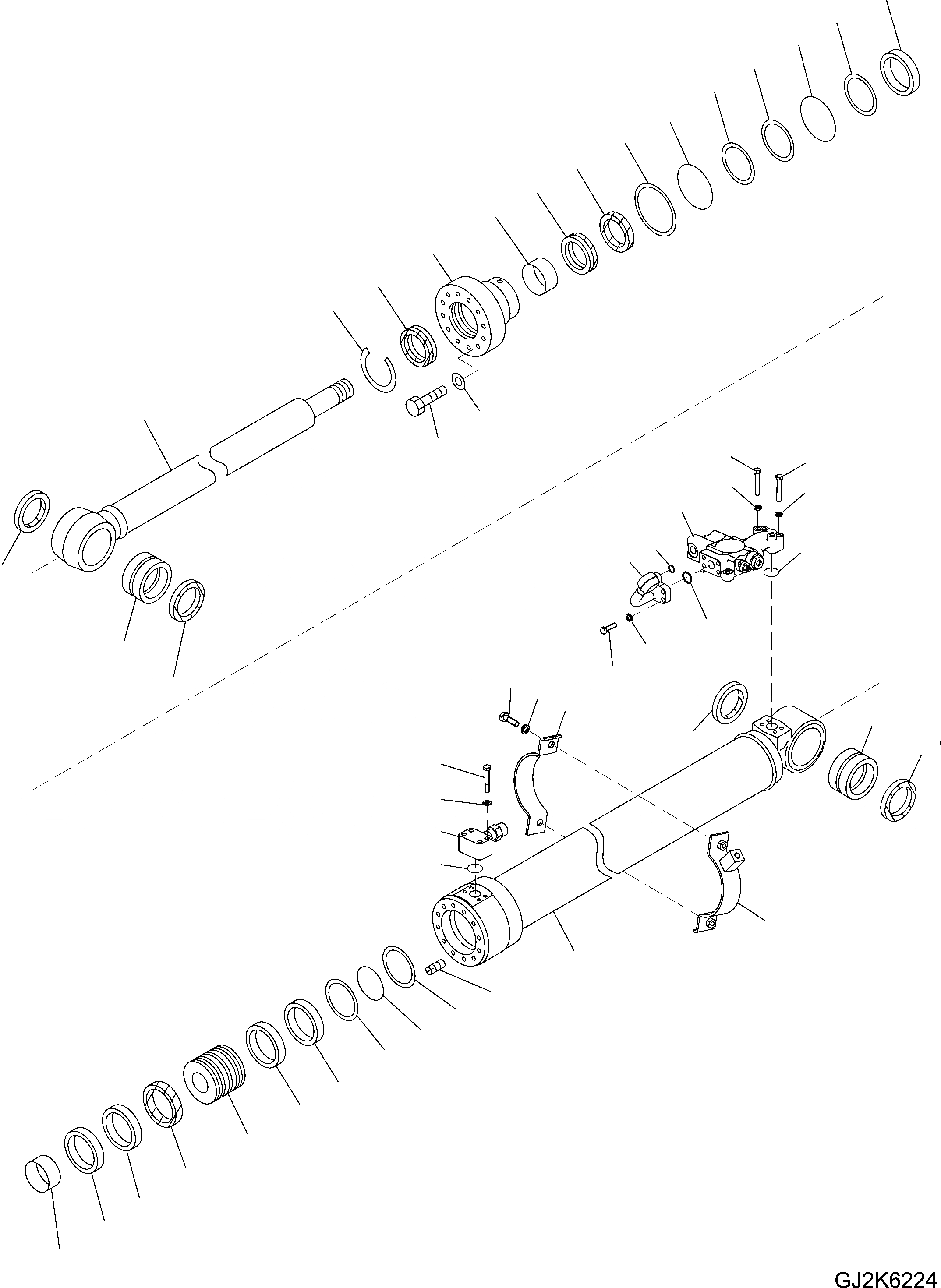 GJ2K6224