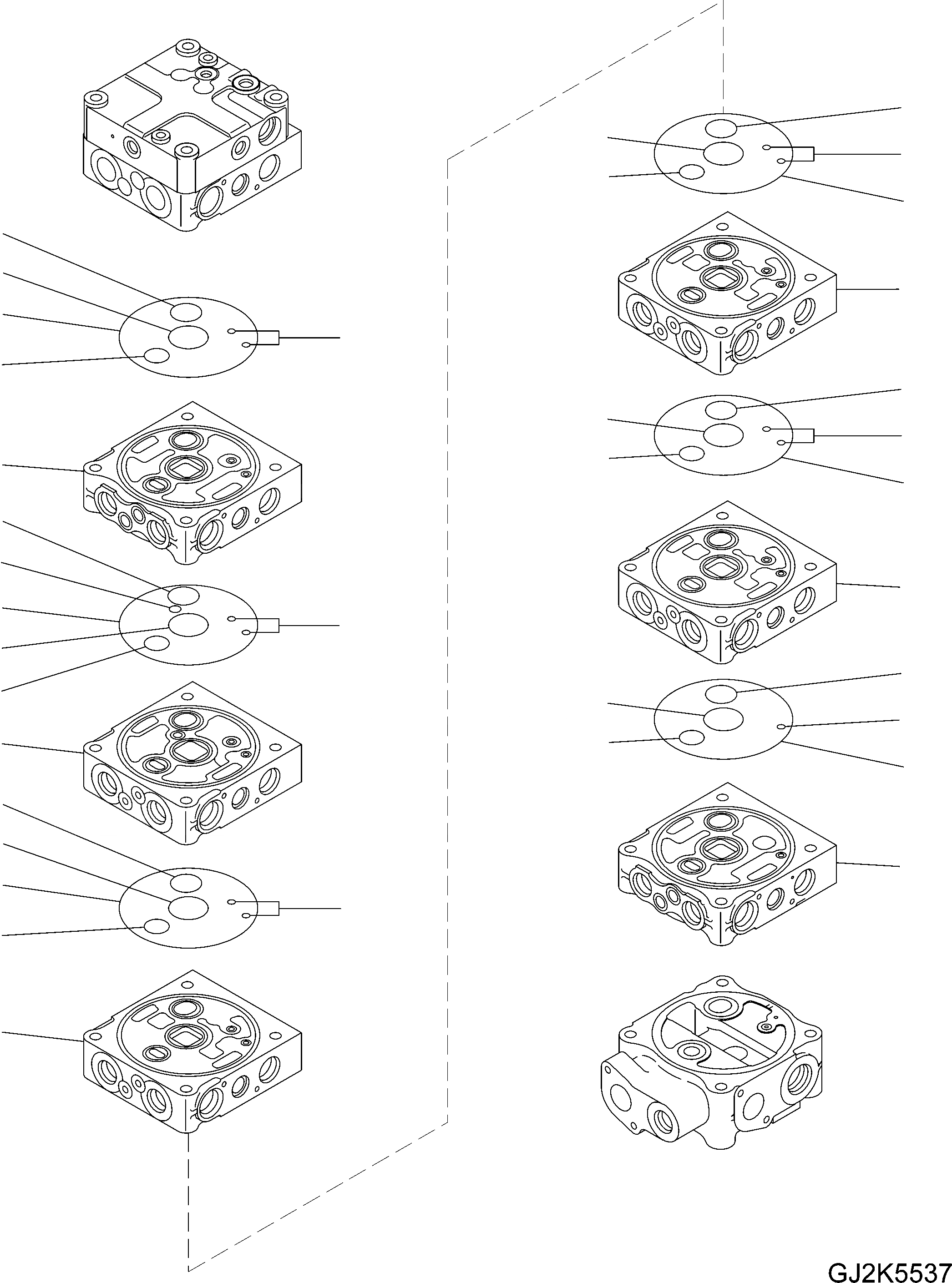 GJ2K5537