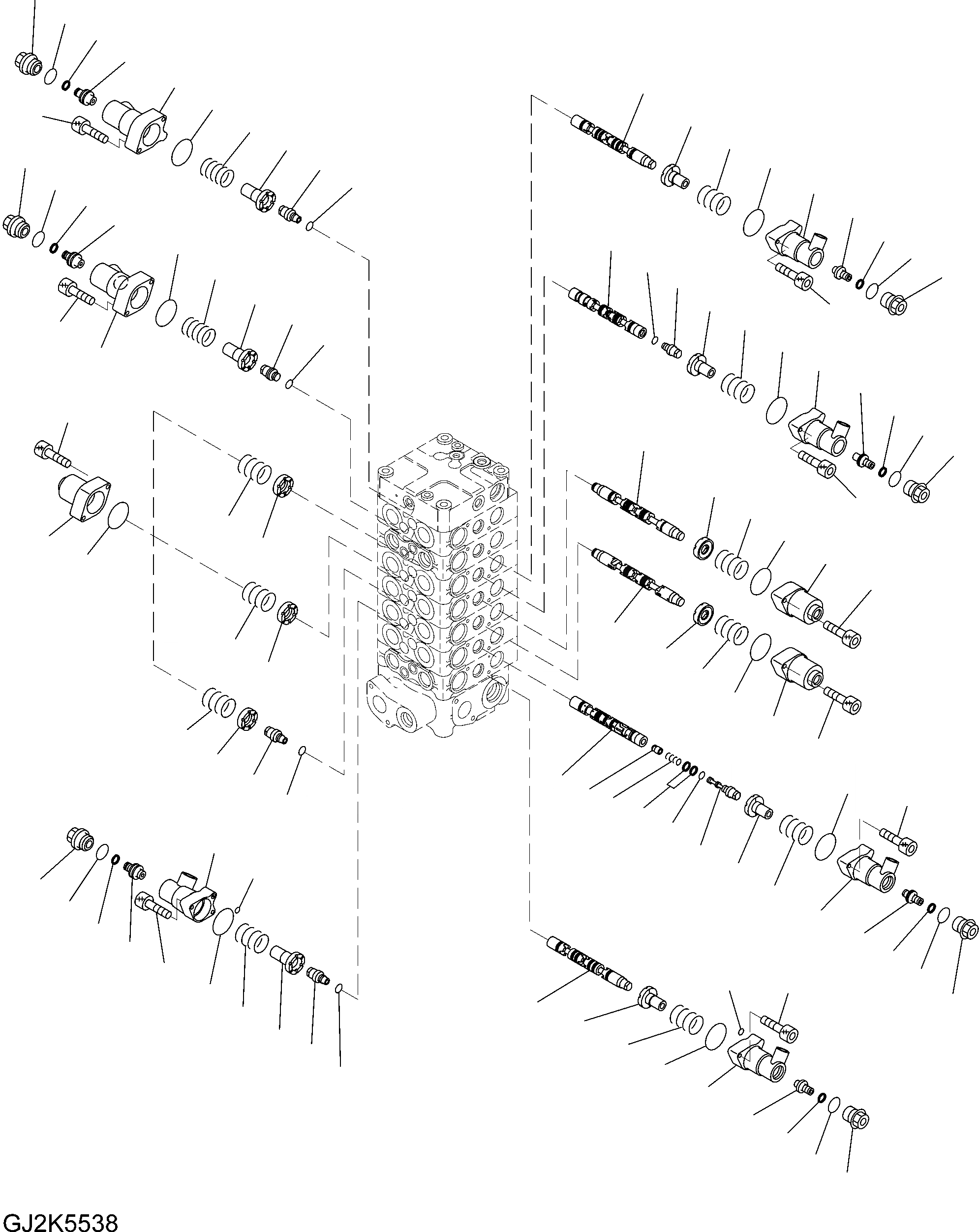 GJ2K5538