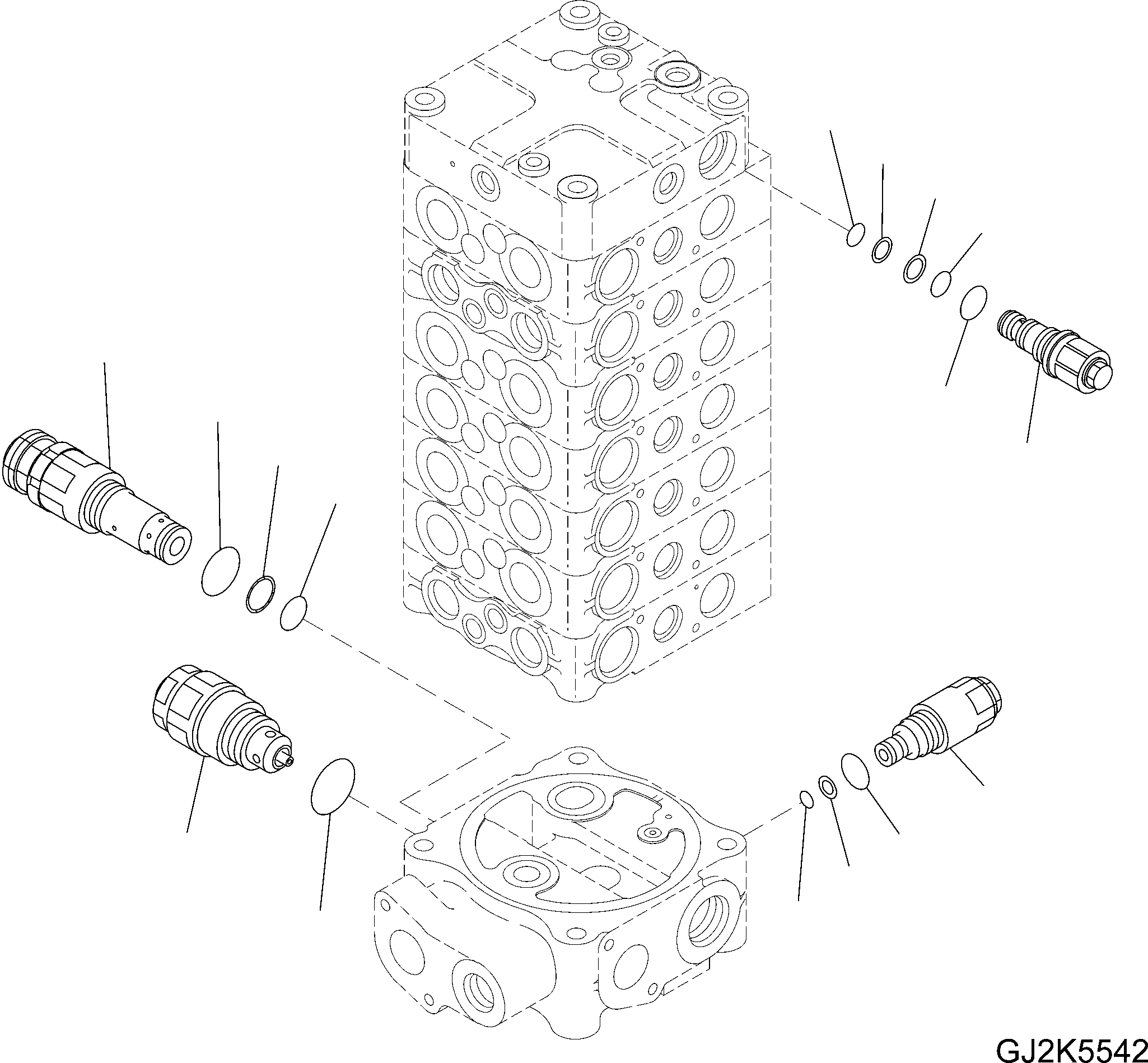 GJ2K5542