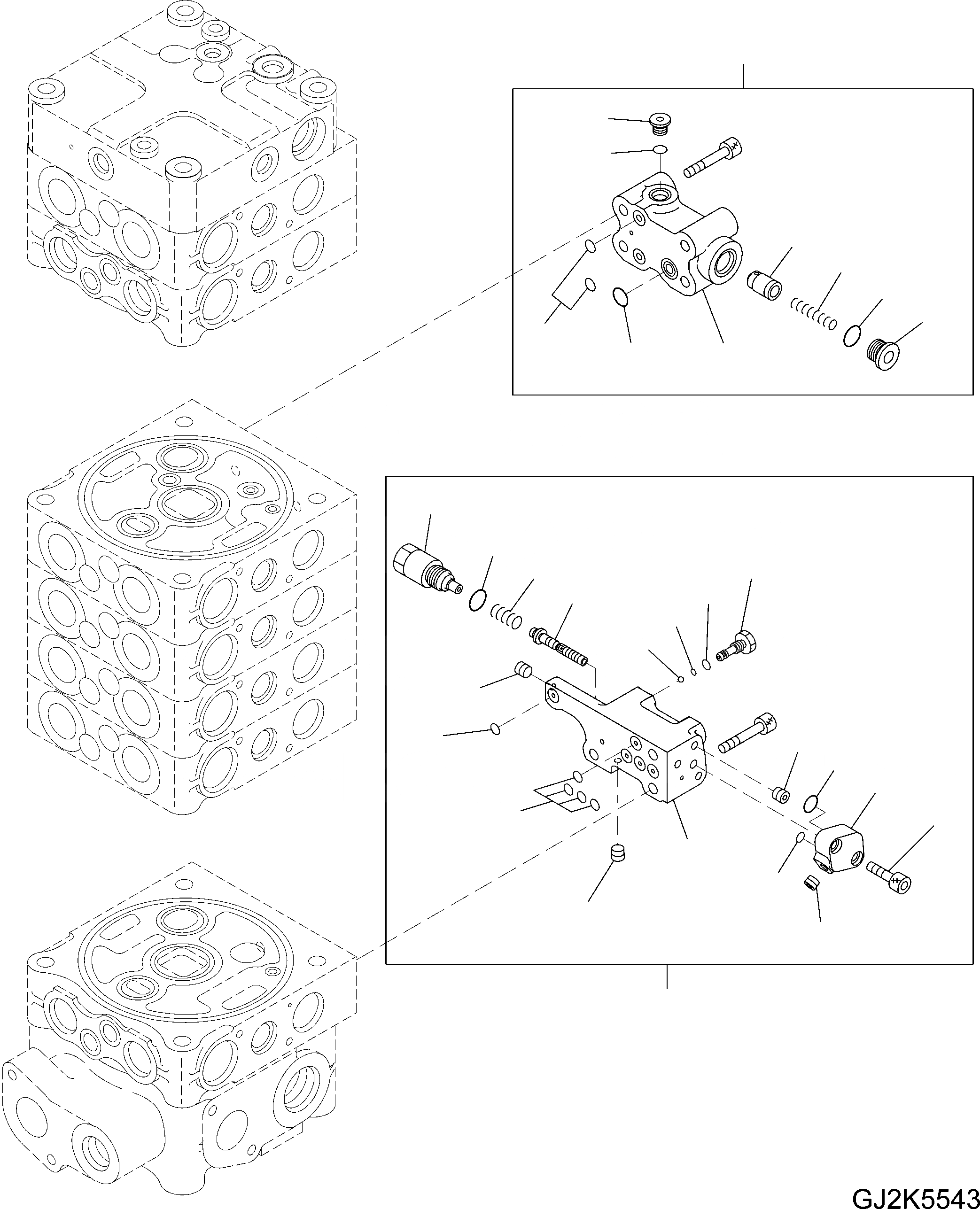 GJ2K5543