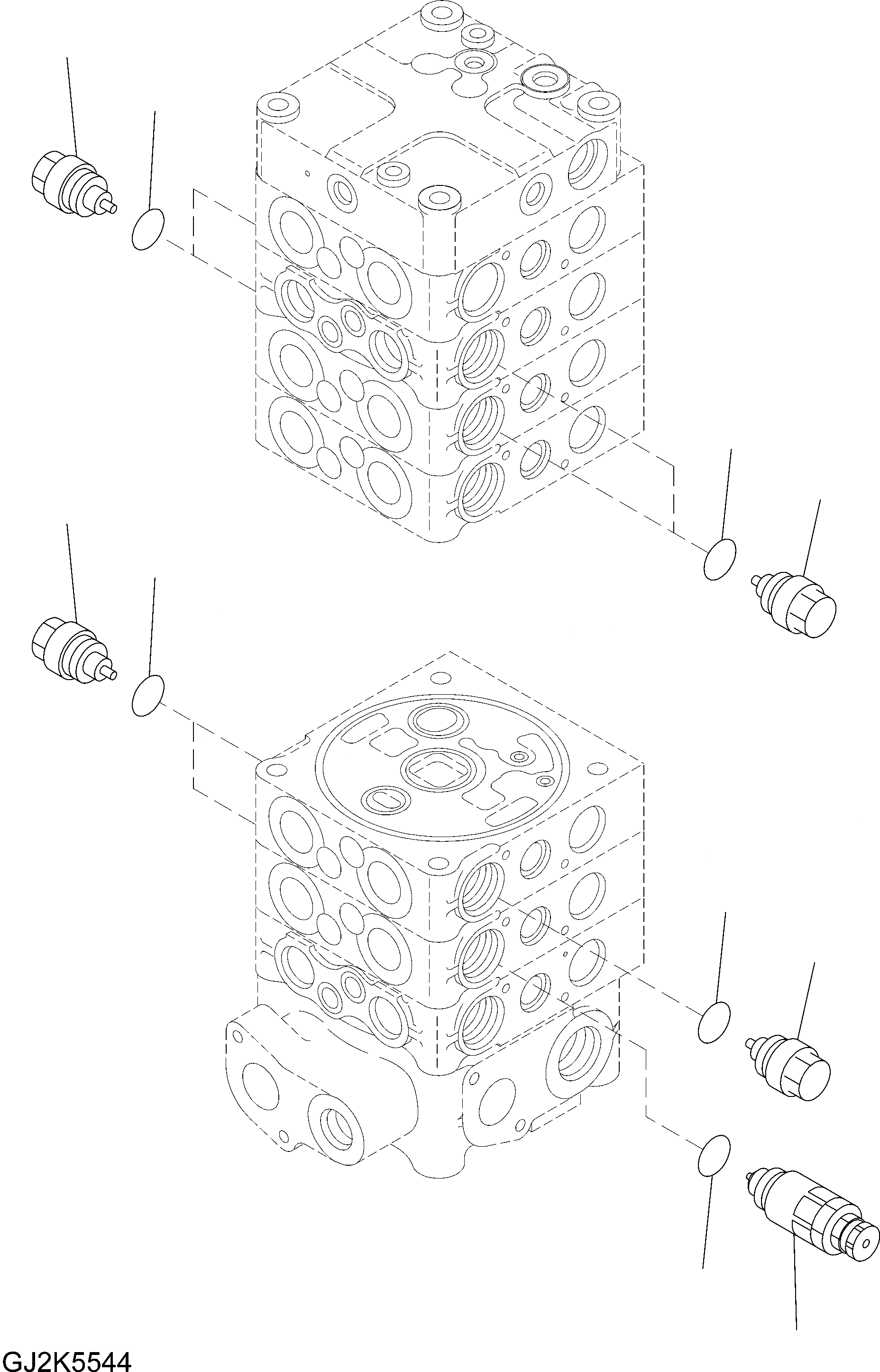 GJ2K5544