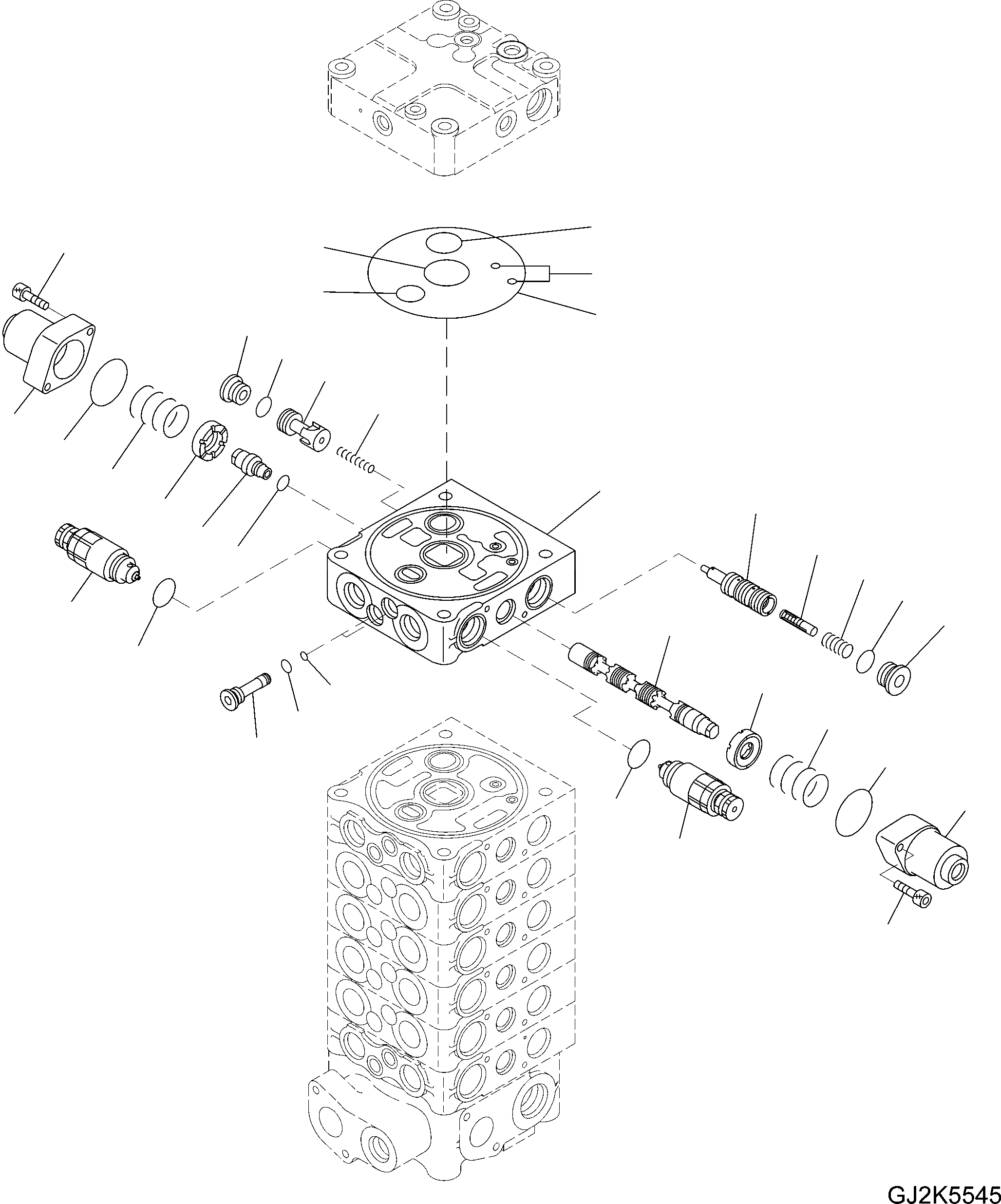 GJ2K5545