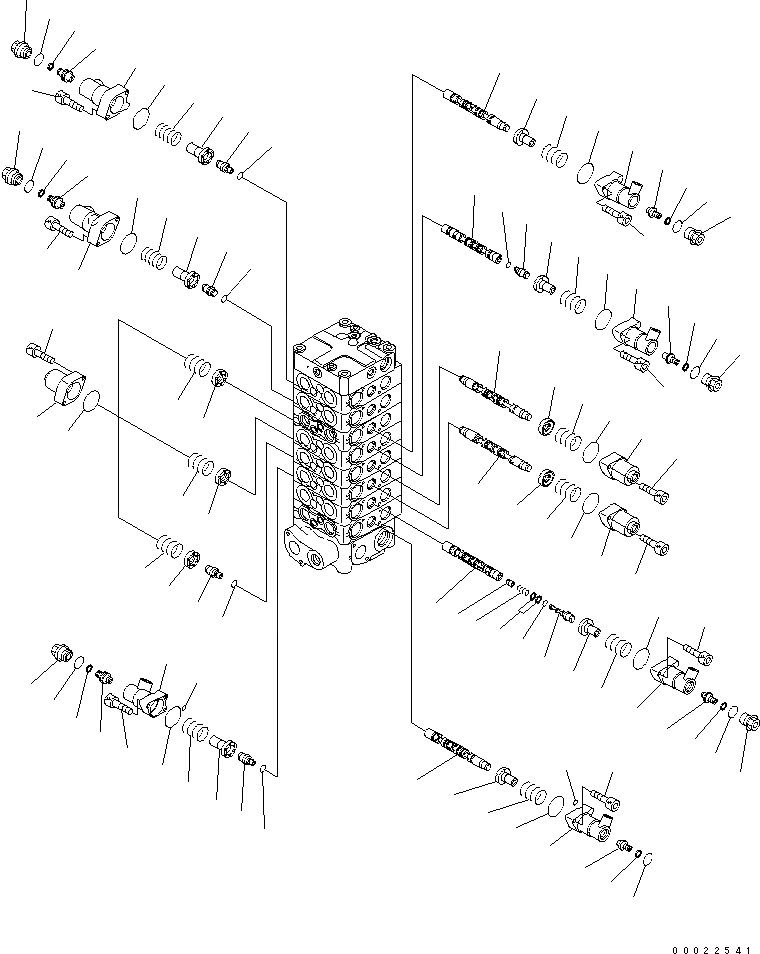 00022541