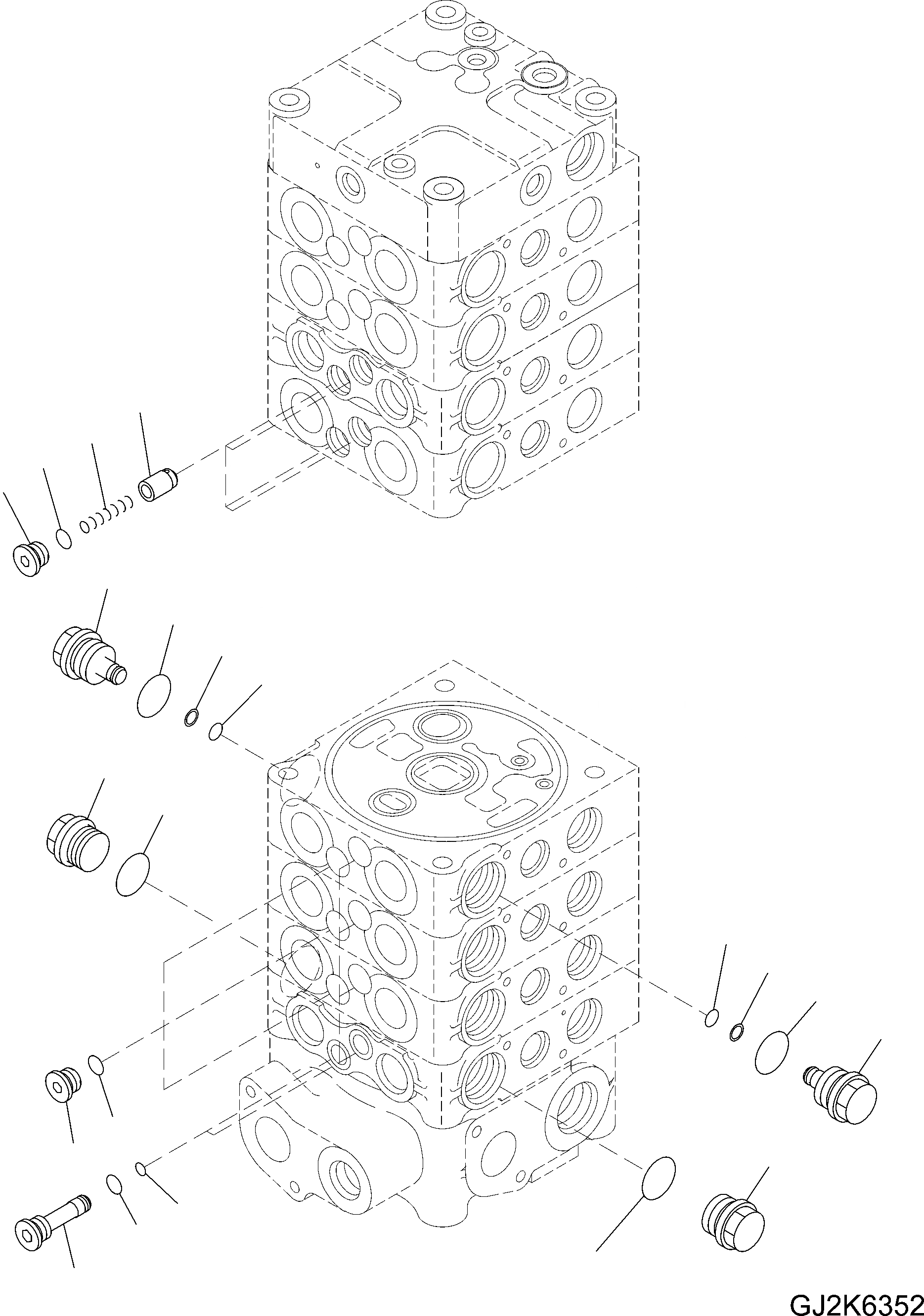 GJ2K6352