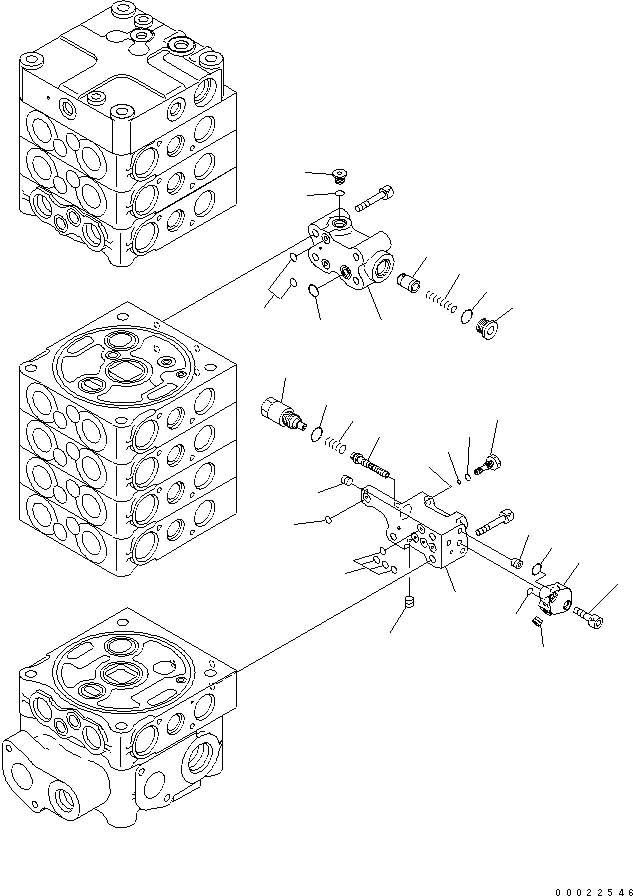 00022546