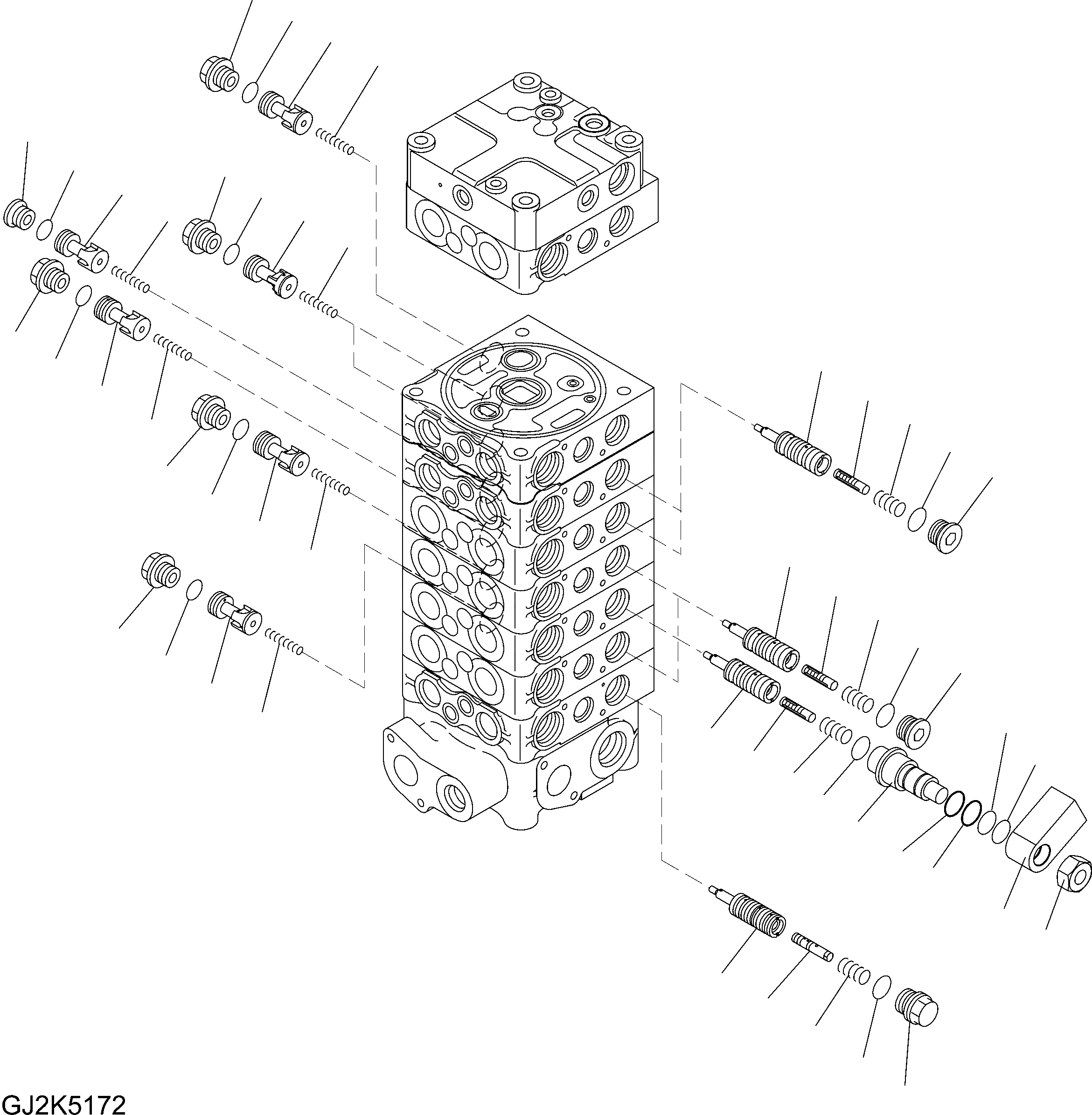 GJ2K5172