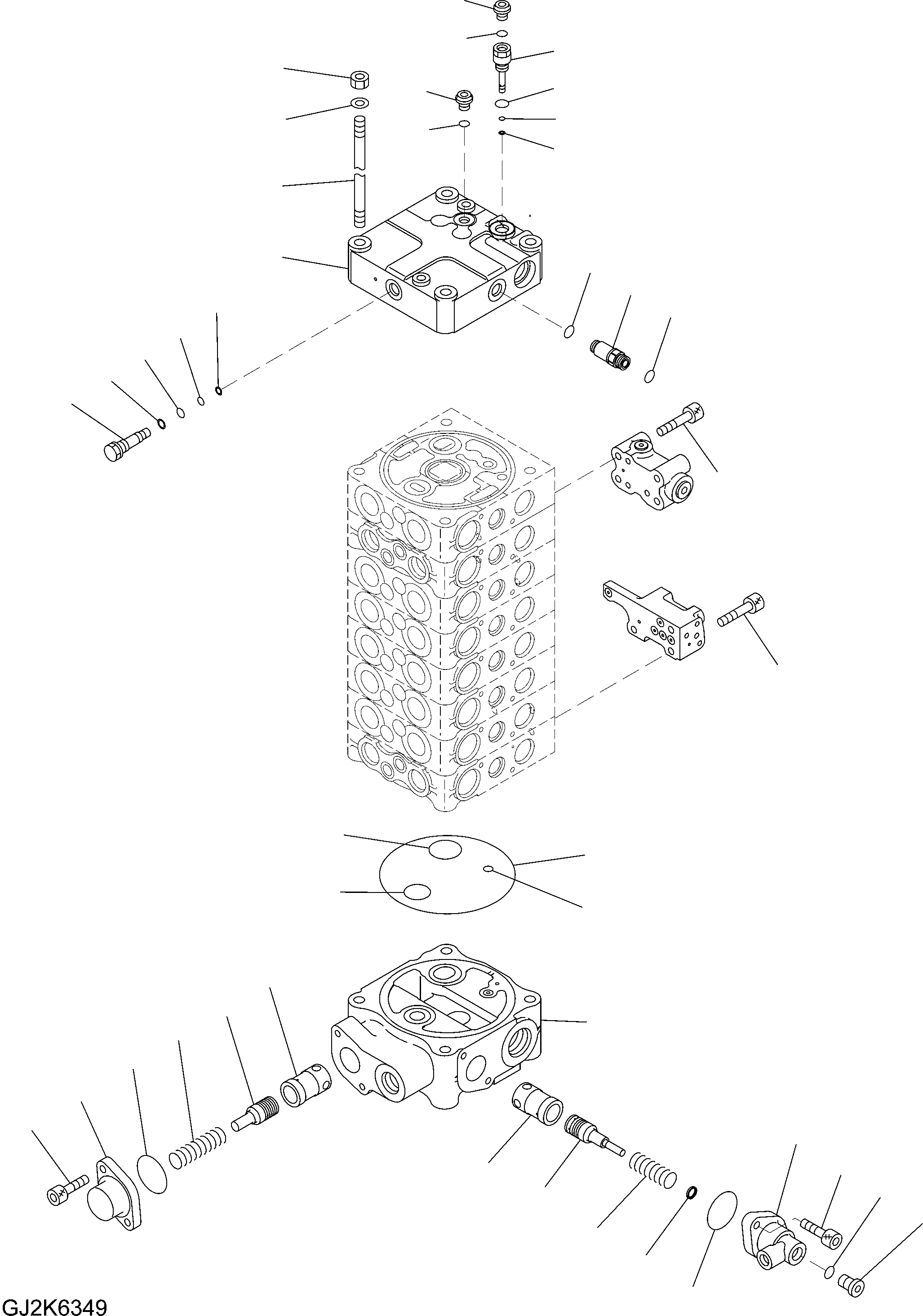 GJ2K6349