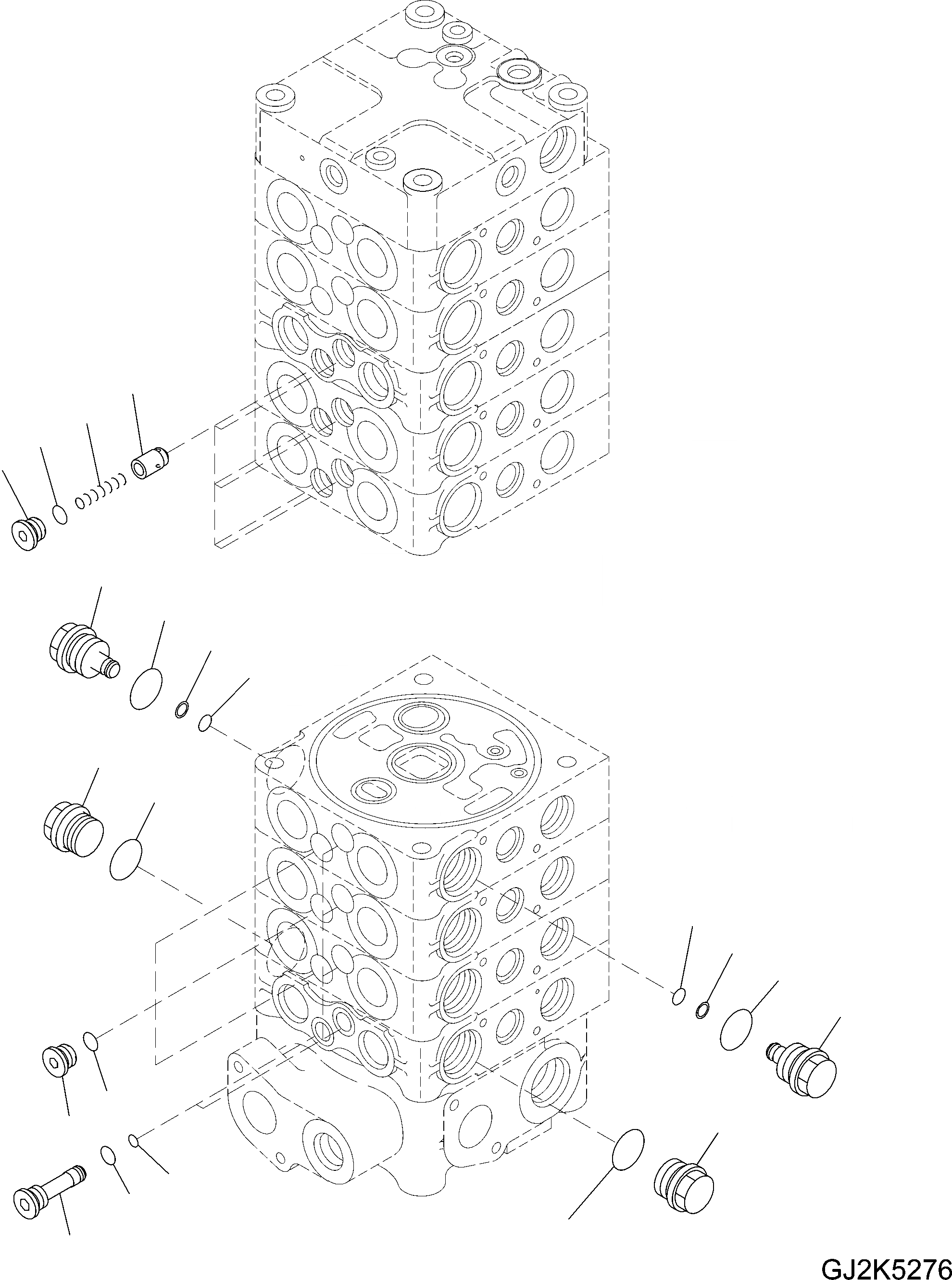 GJ2K5276