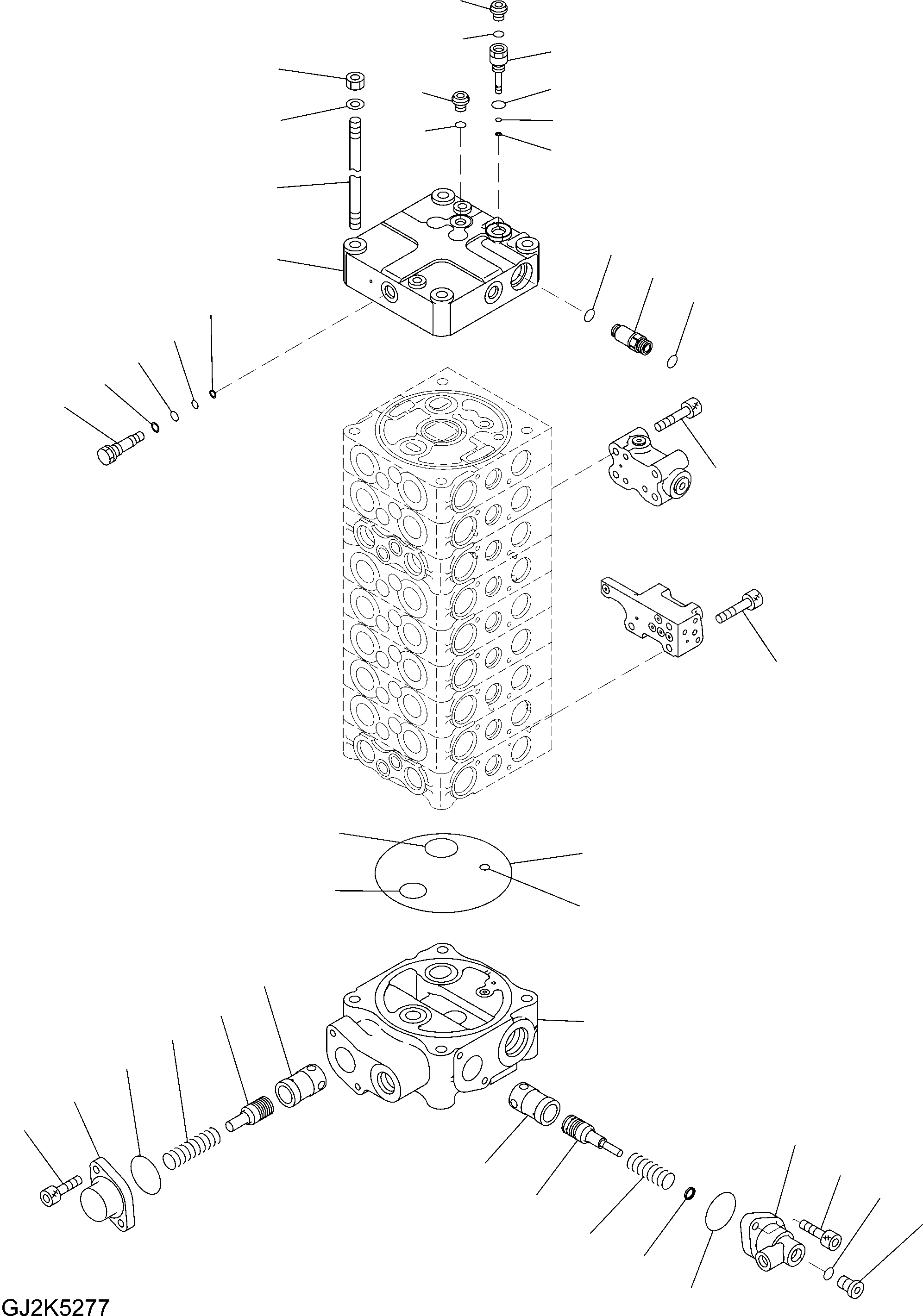 GJ2K5277