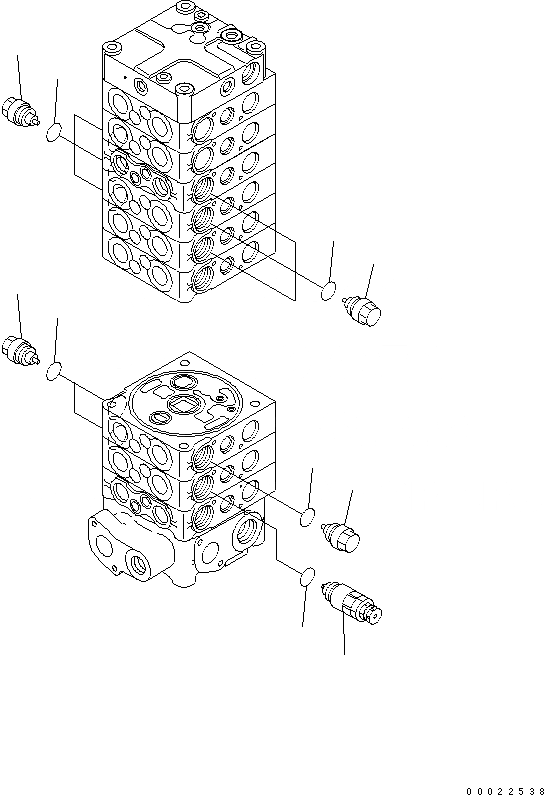 00022538