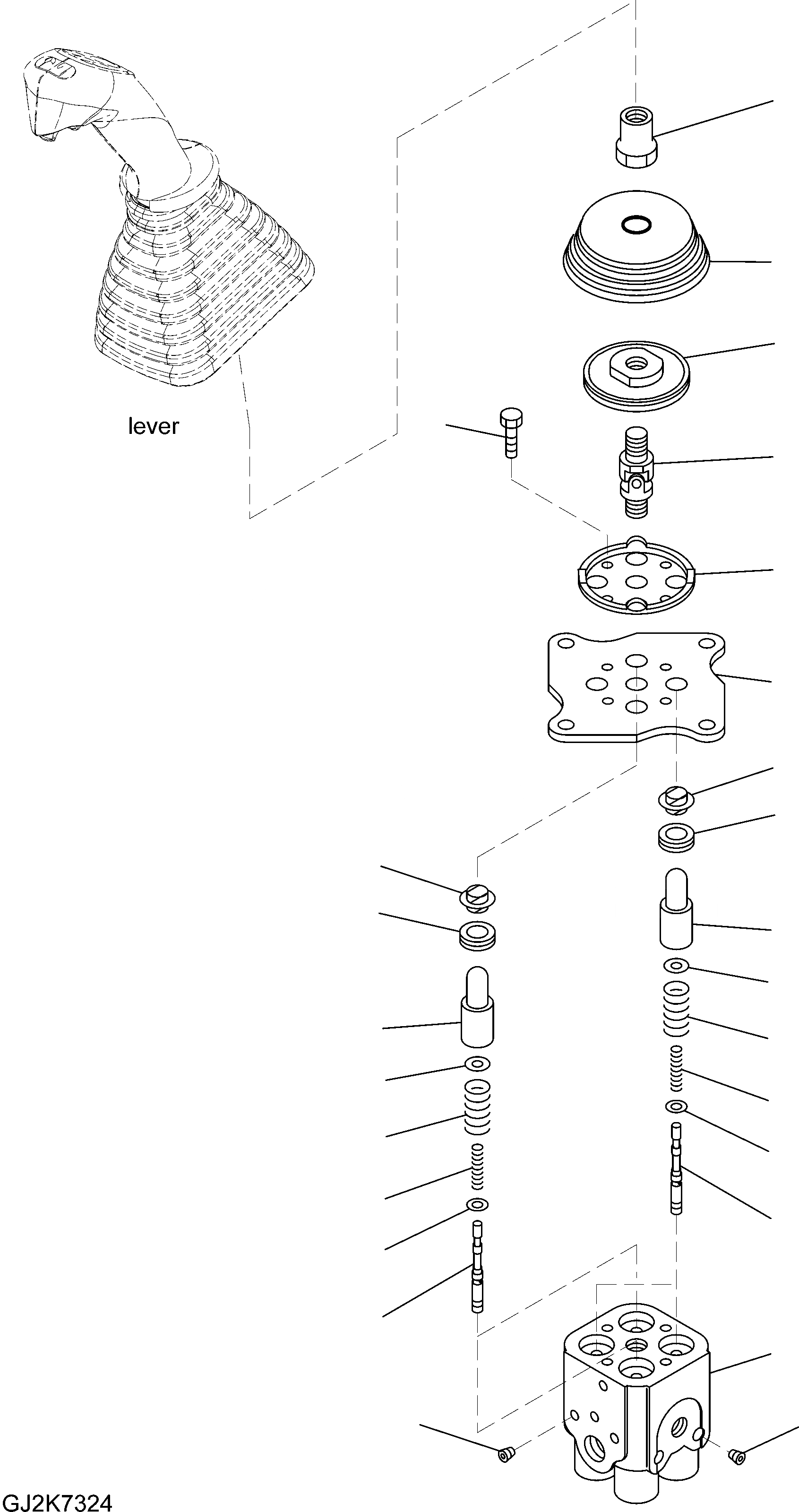 lever

GJ2K7324