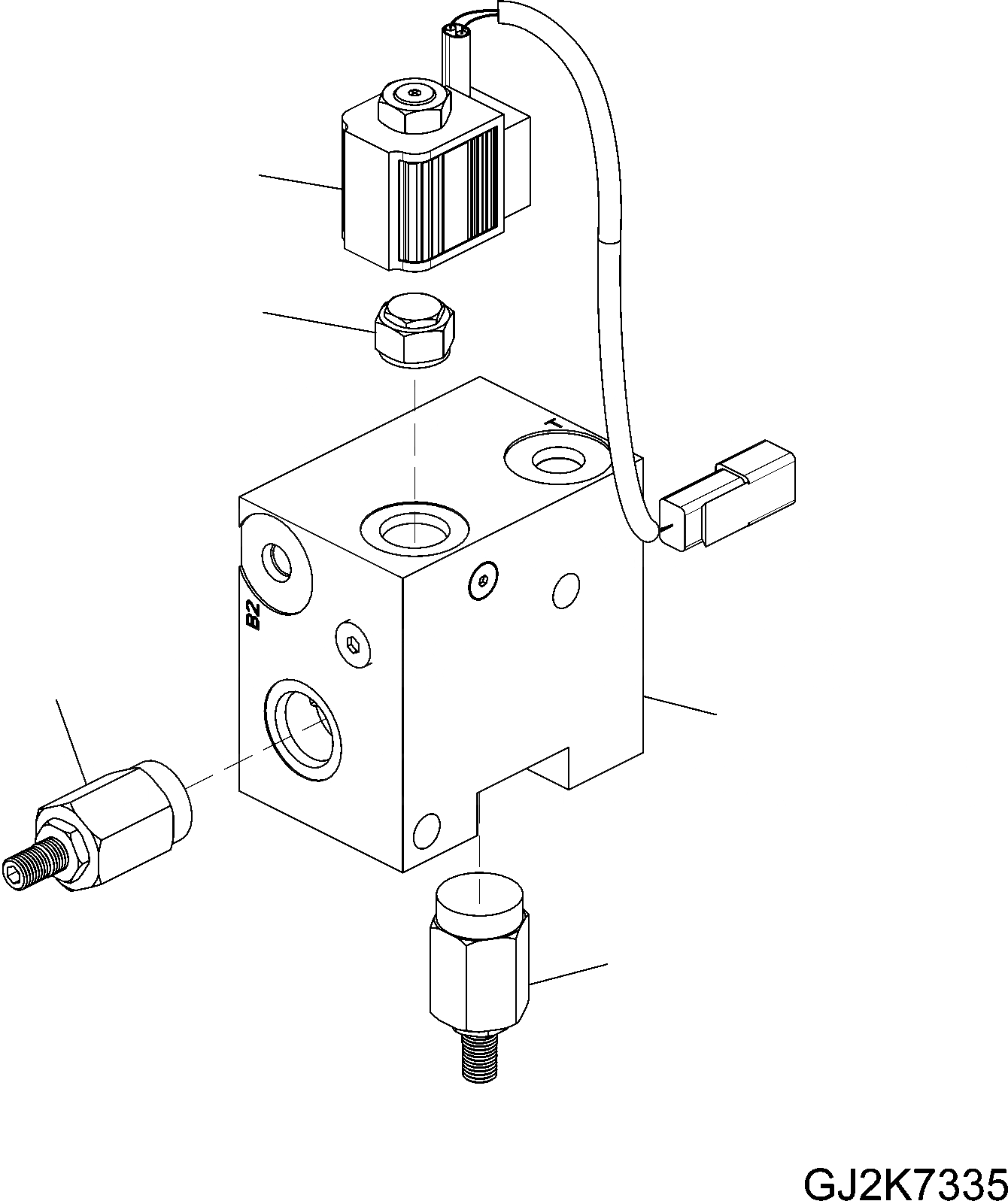 T

B2

GJ2K7335