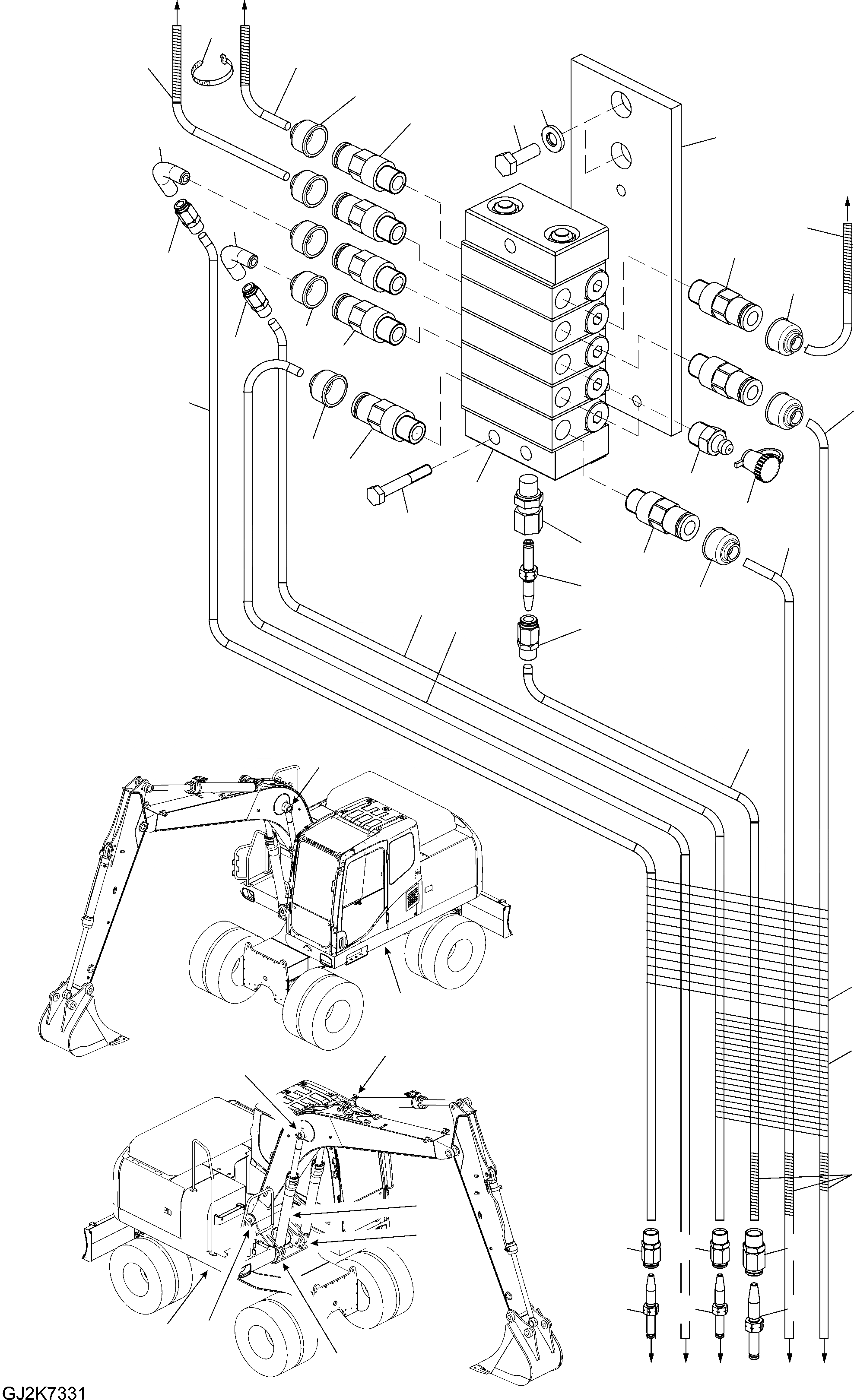 GJ2K7331