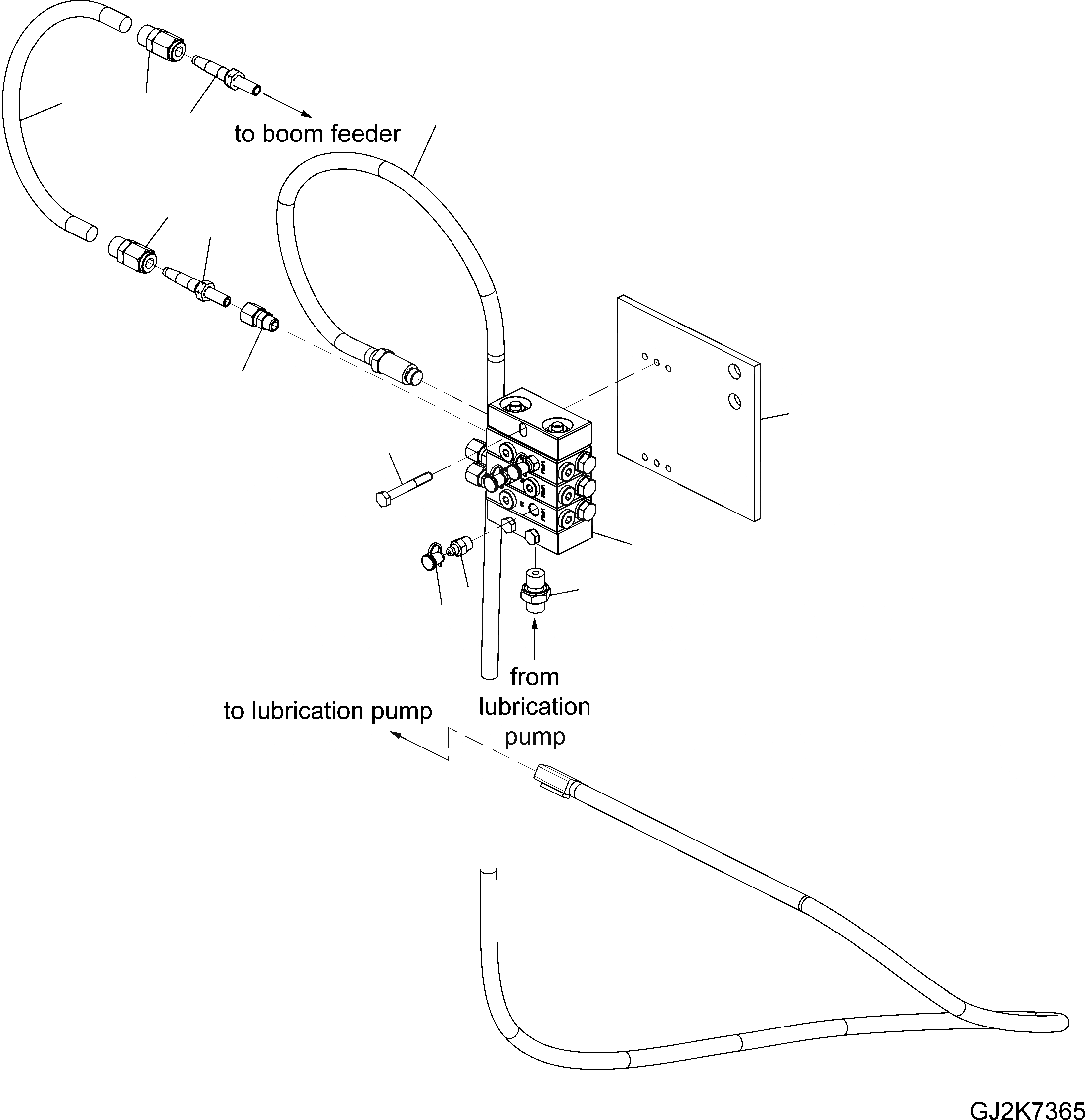 to boom feeder

from lubrication pump

to lubrication pump

GJ2K7365