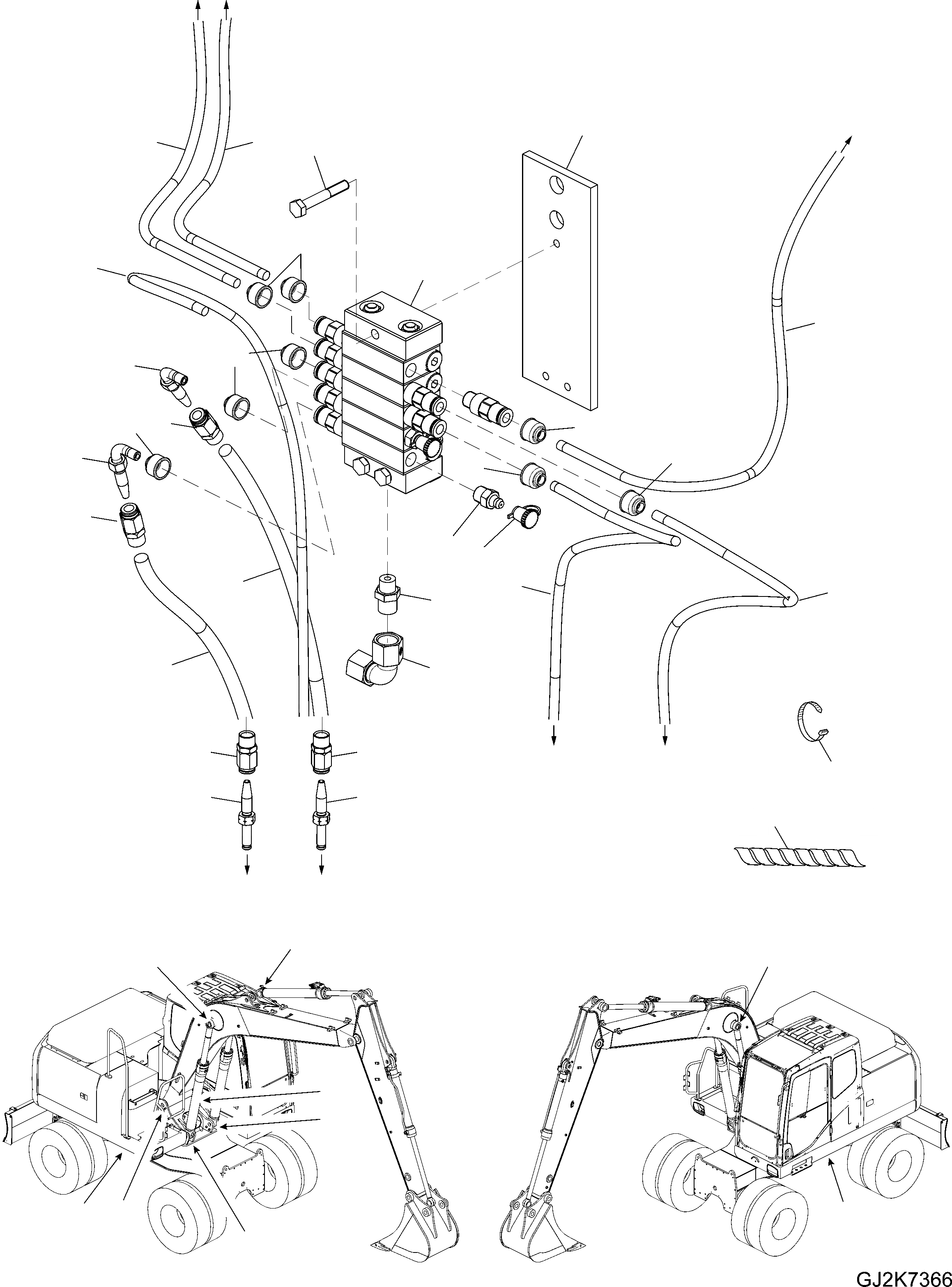 GJ2K7366